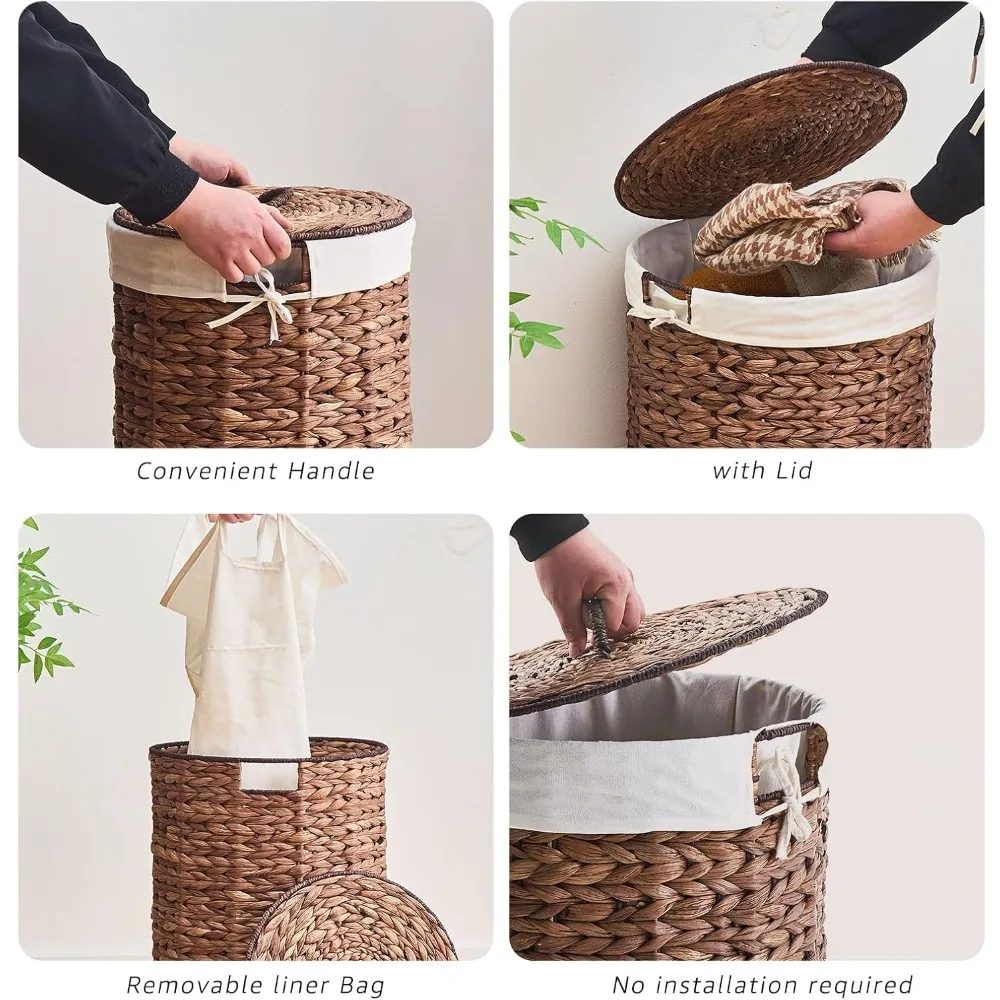 Convenient Handle

with Lid

Removable liner Bag

No installation required