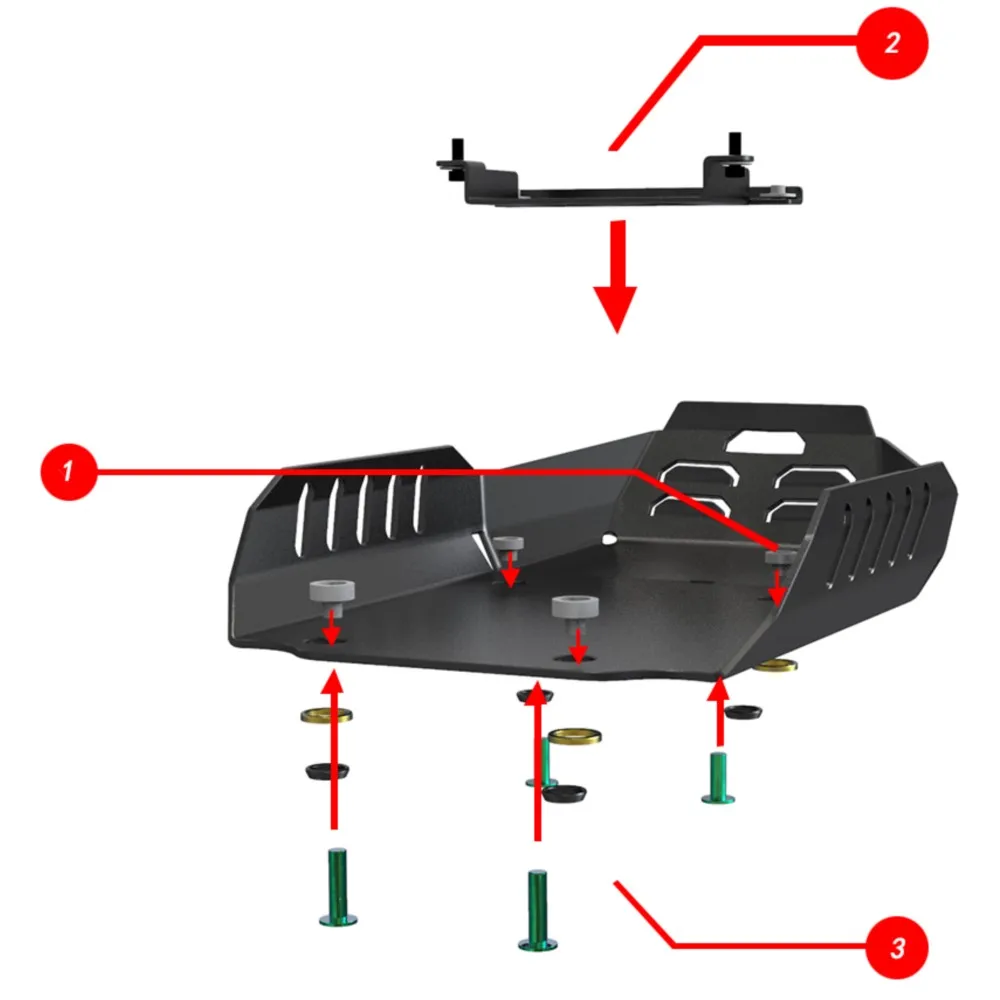 2

1

3