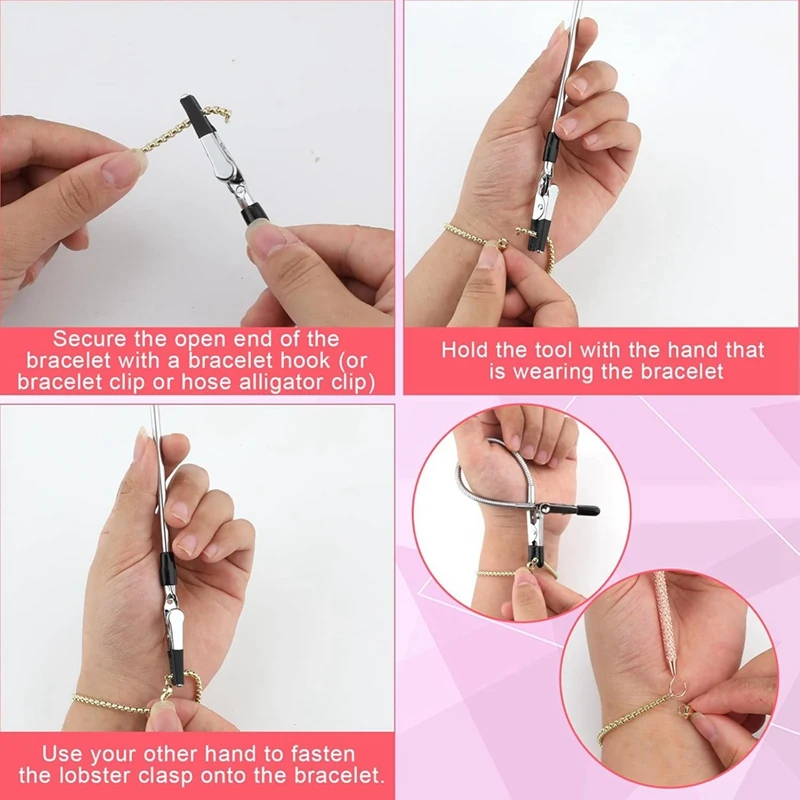 Secure the open end of the bracelet with a bracelet hook (or bracelet clip or hose alligator clip)

Hold the tool with the hand that is wearing the bracelet

Use your other hand to fasten the lobster clasp onto the bracelet.