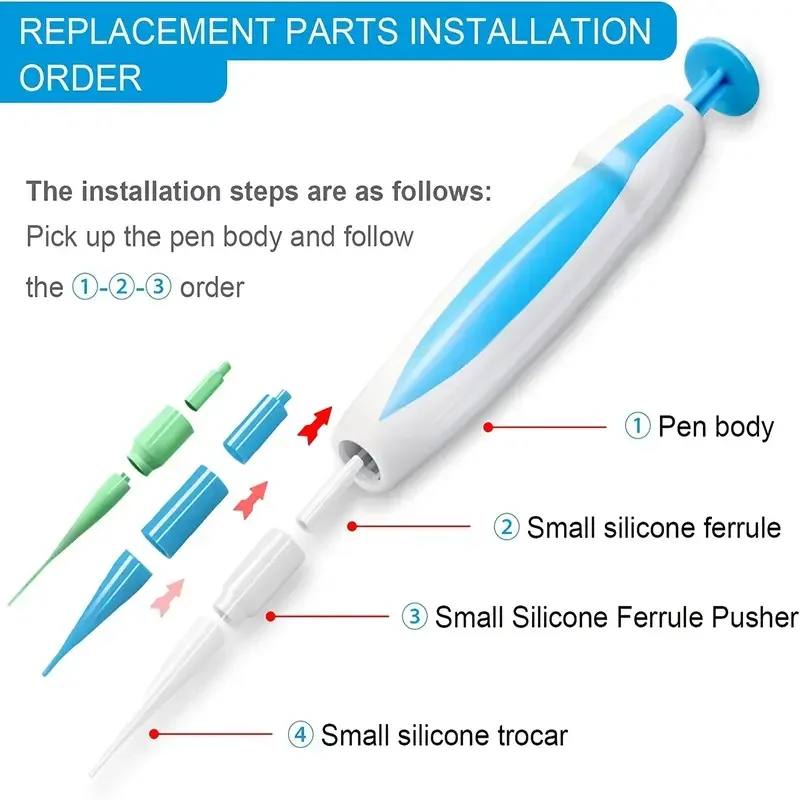 REPLACEMENT PARTS INSTALLATION ORDER

The installation steps are as follows:
Pick up the pen body and follow the ①-②-③ order

① Pen body

② Small silicone ferrule

③ Small Silicone Ferrule Pusher

④ Small silicone trocar