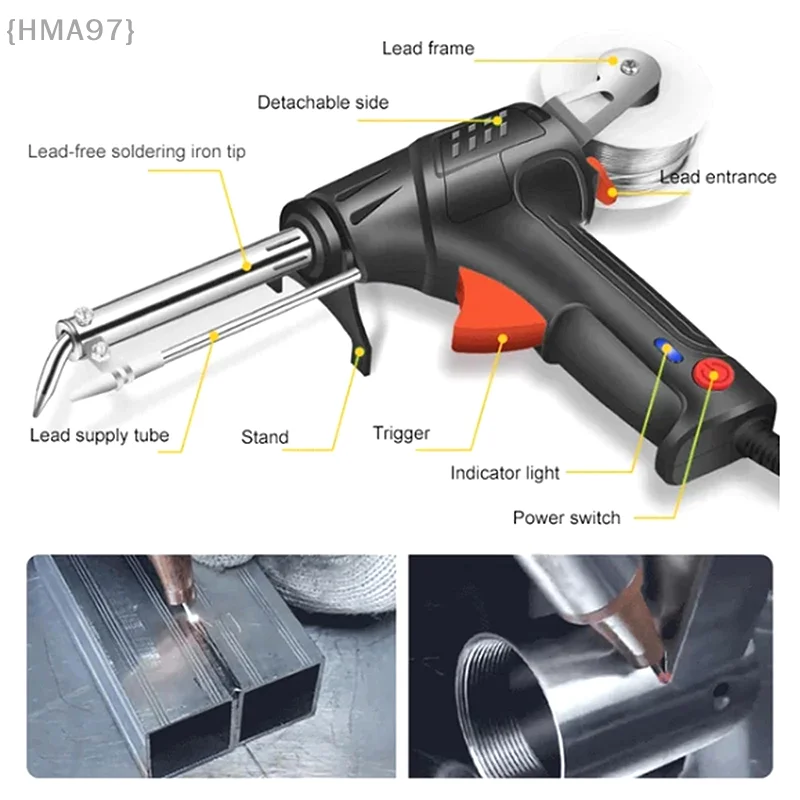 {HMA97}

Lead frame

Detachable side

Lead-free soldering iron tip

Lead entrance

Lead supply tube

Stand

Trigger

Indicator light

Power switch