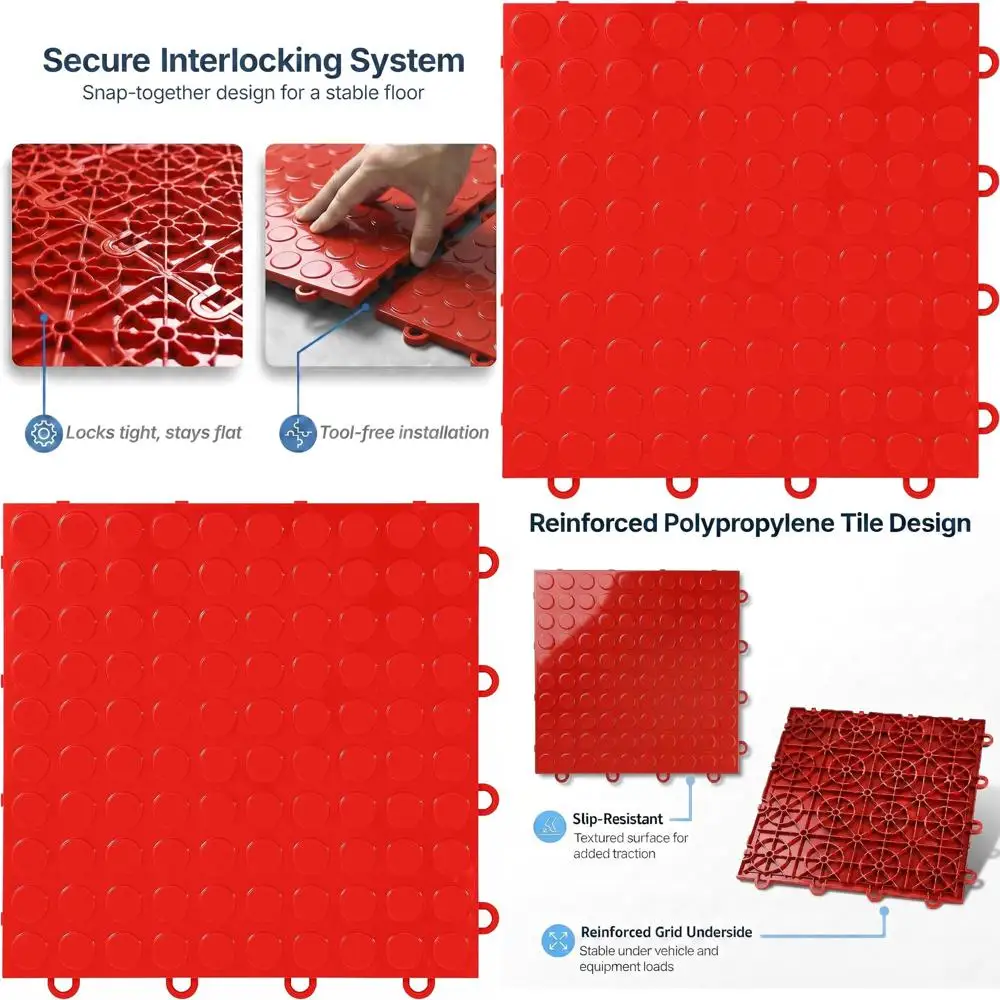 Secure Interlocking System
Snap-together design for a stable floor

Locks tight, stays flat

Tool-free installation

Reinforced Polypropylene Tile Design

Slip-Resistant
Textured surface for added traction

Reinforced Grid Underside
Stable under vehicle and equipment loads