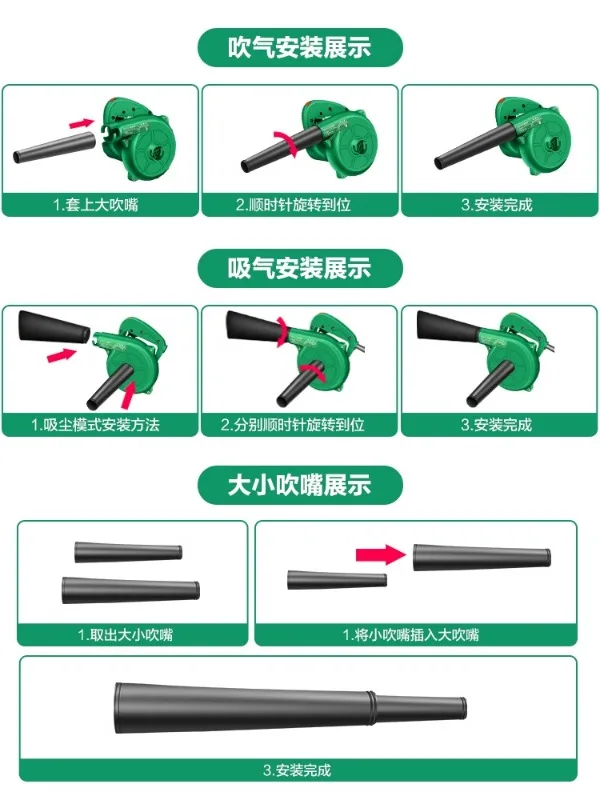 吹气安装展示

1.套上大吹嘴

2.顺时针旋转到位

3.安装完成

吸气安装展示

1.吸尘模式安装方法

2.分别顺时针旋转到位

3.安装完成

大小吹嘴展示

1.取出大小吹嘴

1.将小吹嘴插入大吹嘴

3.安装完成