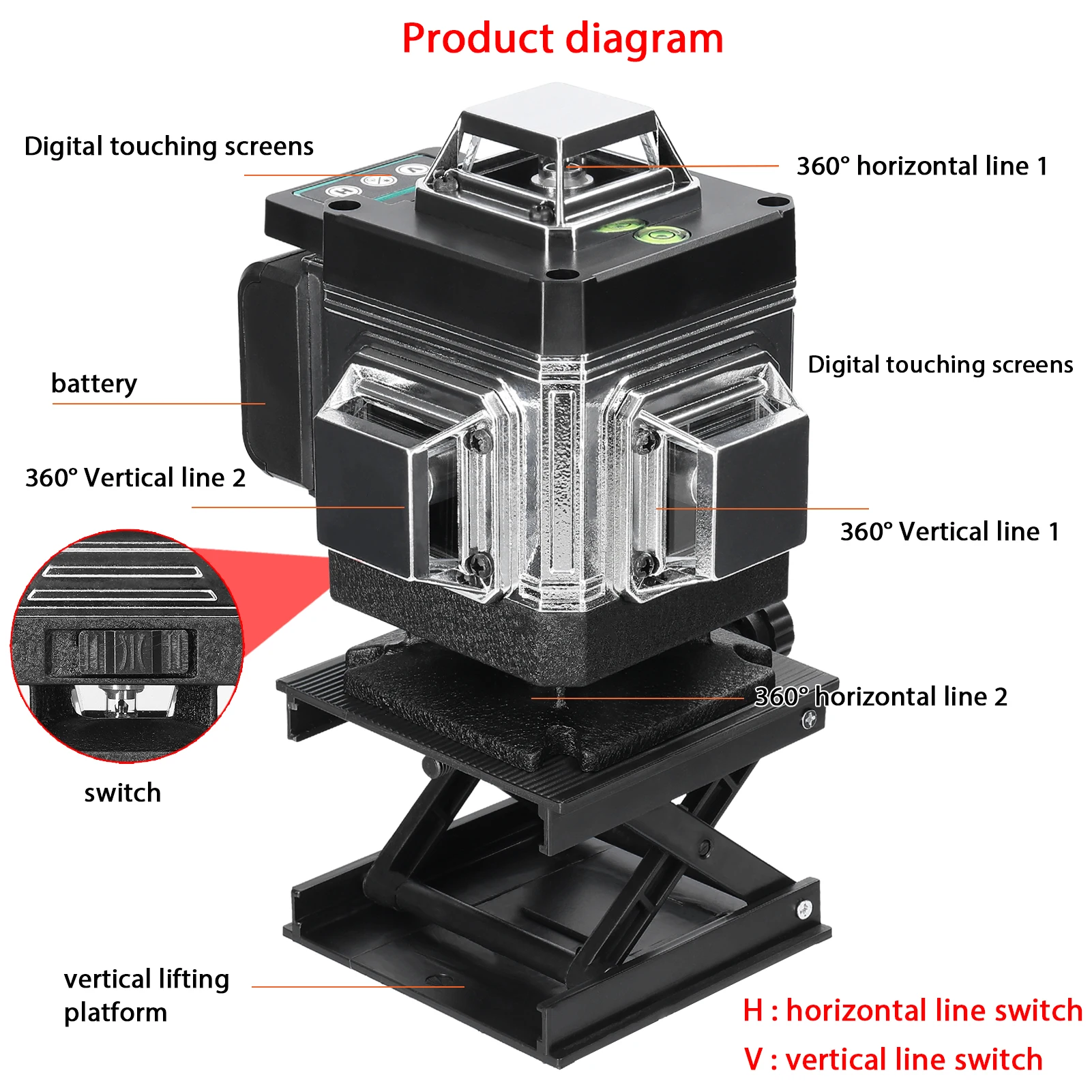 Product diagram

Digital touching screens

360° horizontal line 1

battery

Digital touching screens

360° Vertical line 2

360° Vertical line 1

360° horizontal line 2

switch

vertical lifting platform

H : horizontal line switch

V : vertical line switch