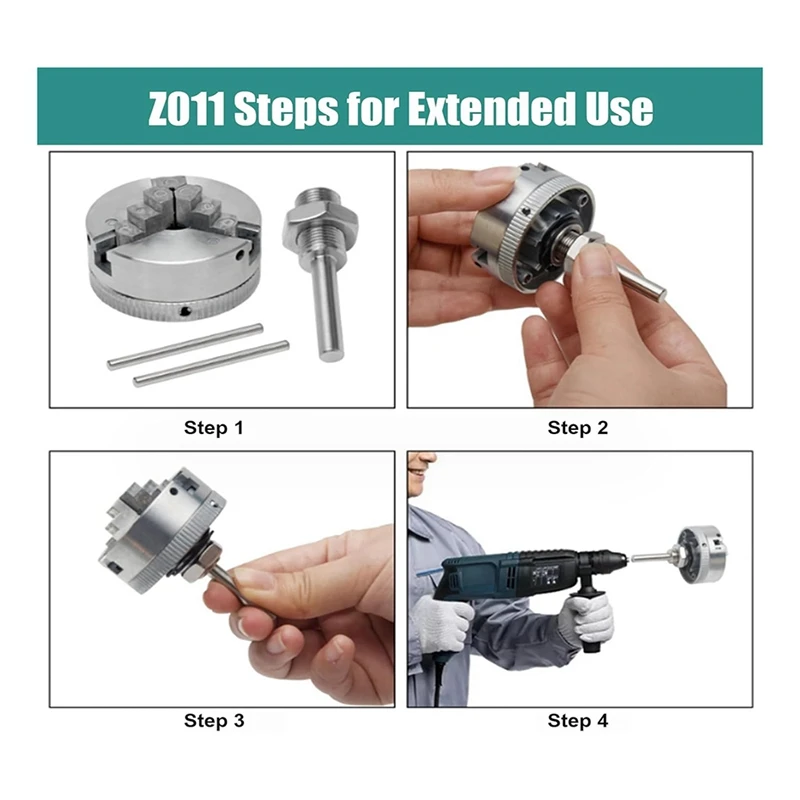 Z011 Steps for Extended Use

Step 1

Step 2

Step 3

Step 4