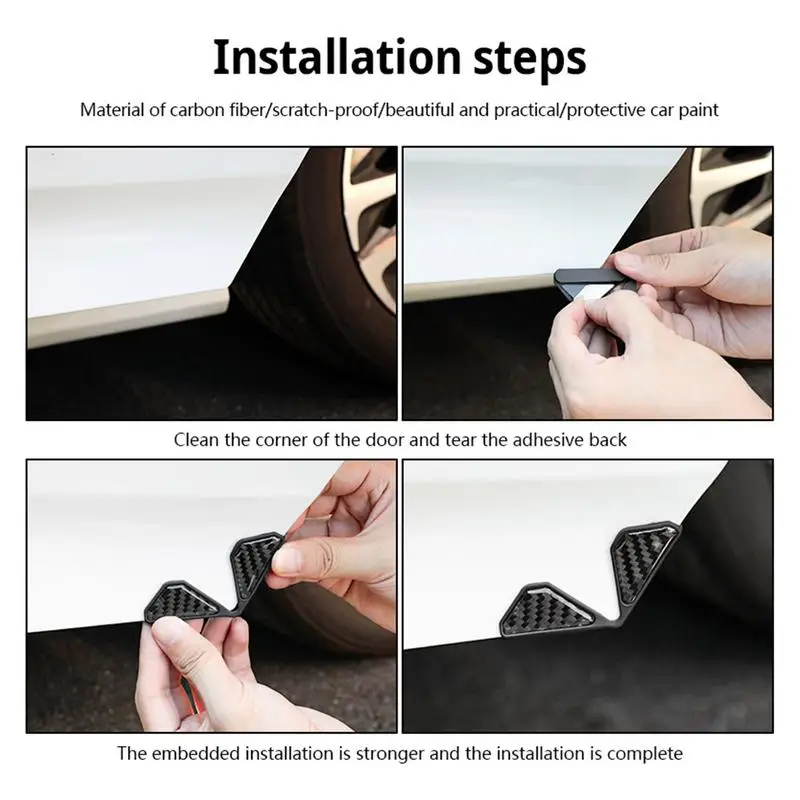 Installation steps

Material of carbon fiber/scratch-proof/beautiful and practical/protective car paint

Clean the corner of the door and tear the adhesive back

The embedded installation is stronger and the installation is complete