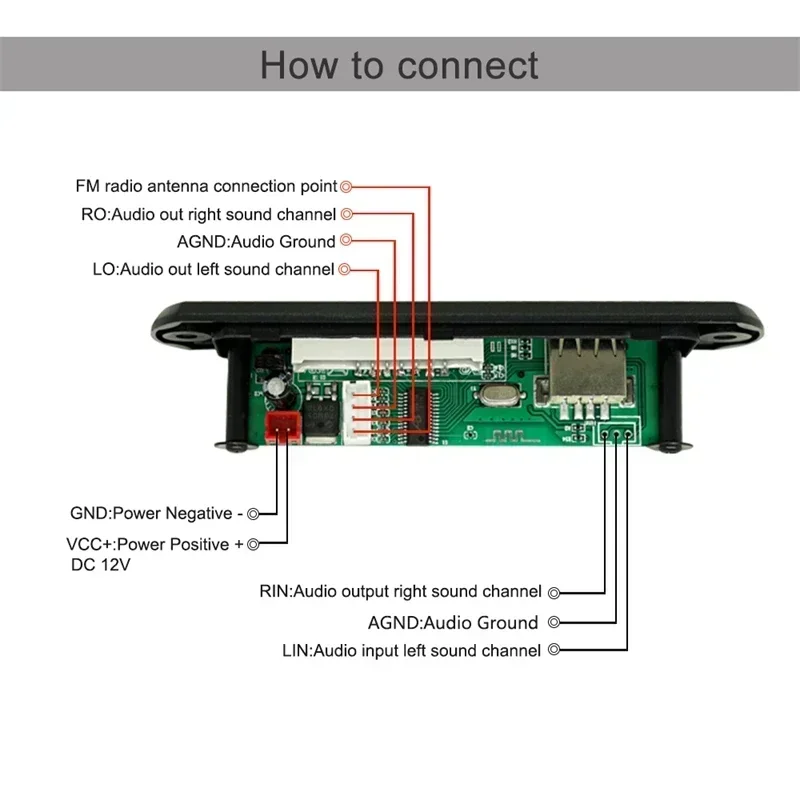 How to connect

FM radio antenna connection point
RO:Audio out right sound channel
AGND:Audio Ground
LO:Audio out left sound channel

GND:Power Negative -
VCC+:Power Positive +
DC 12V

RIN:Audio output right sound channel
AGND:Audio Ground
LIN:Audio input left sound channel