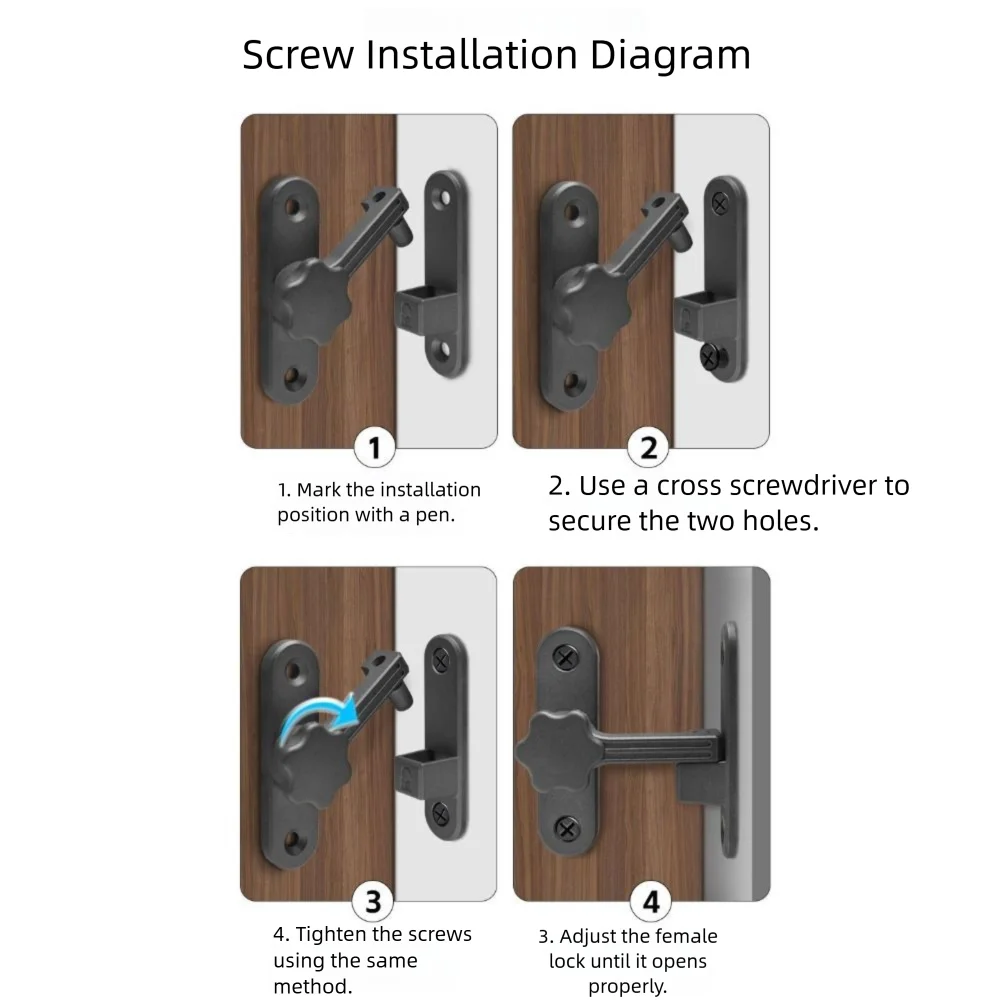 Screw Installation Diagram

1

1. Mark the installation position with a pen.

2

2. Use a cross screwdriver to secure the two holes.

3

4. Tighten the screws using the same method.

4

3. Adjust the female lock until it opens properly.