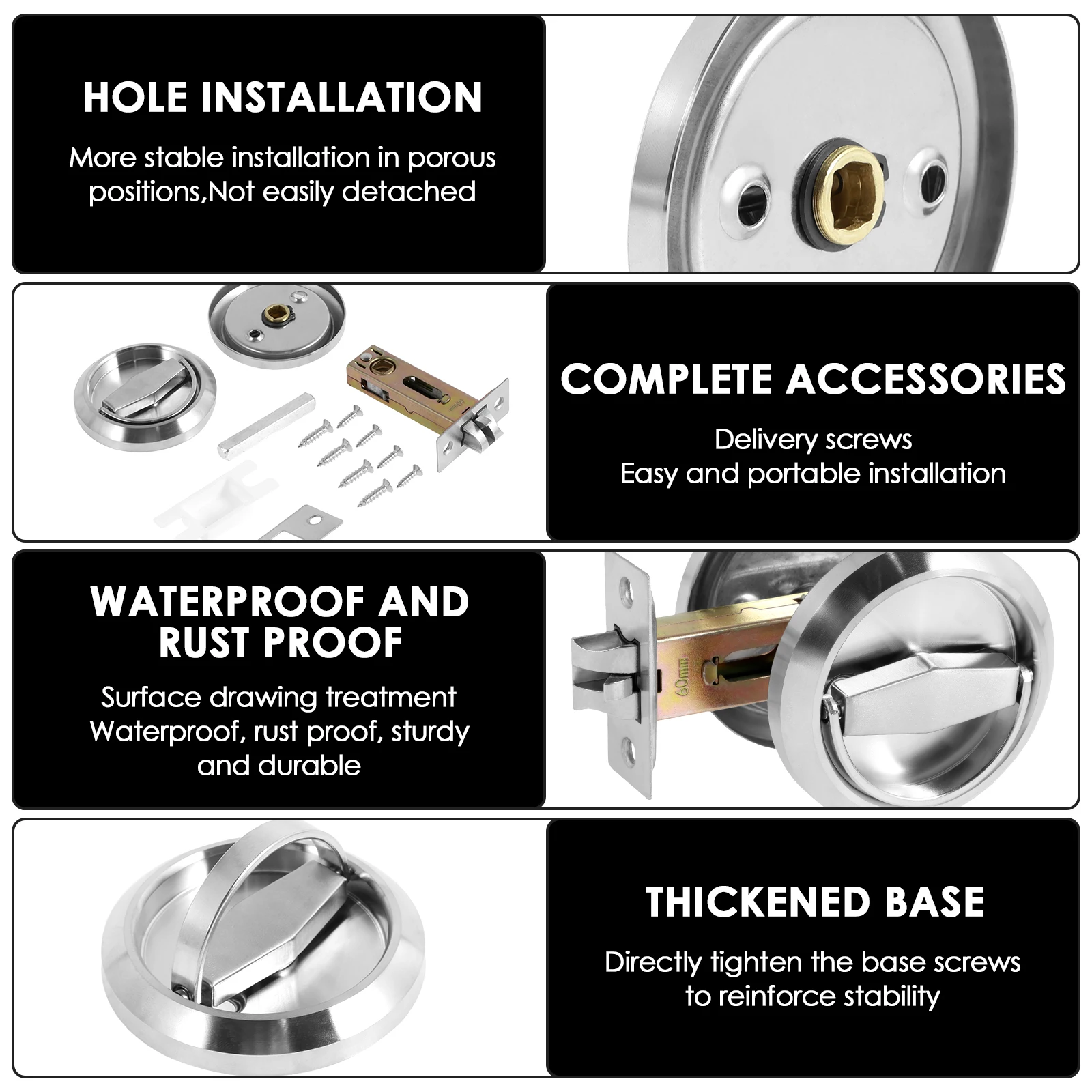 HOLE INSTALLATION

More stable installation in porous positions,Not easily detached

COMPLETE ACCESSORIES

Delivery screws
Easy and portable installation

WATERPROOF AND RUST PROOF

Surface drawing treatment
Waterproof, rust proof, sturdy and durable

60mm

THICKENED BASE

Directly tighten the base screws to reinforce stability