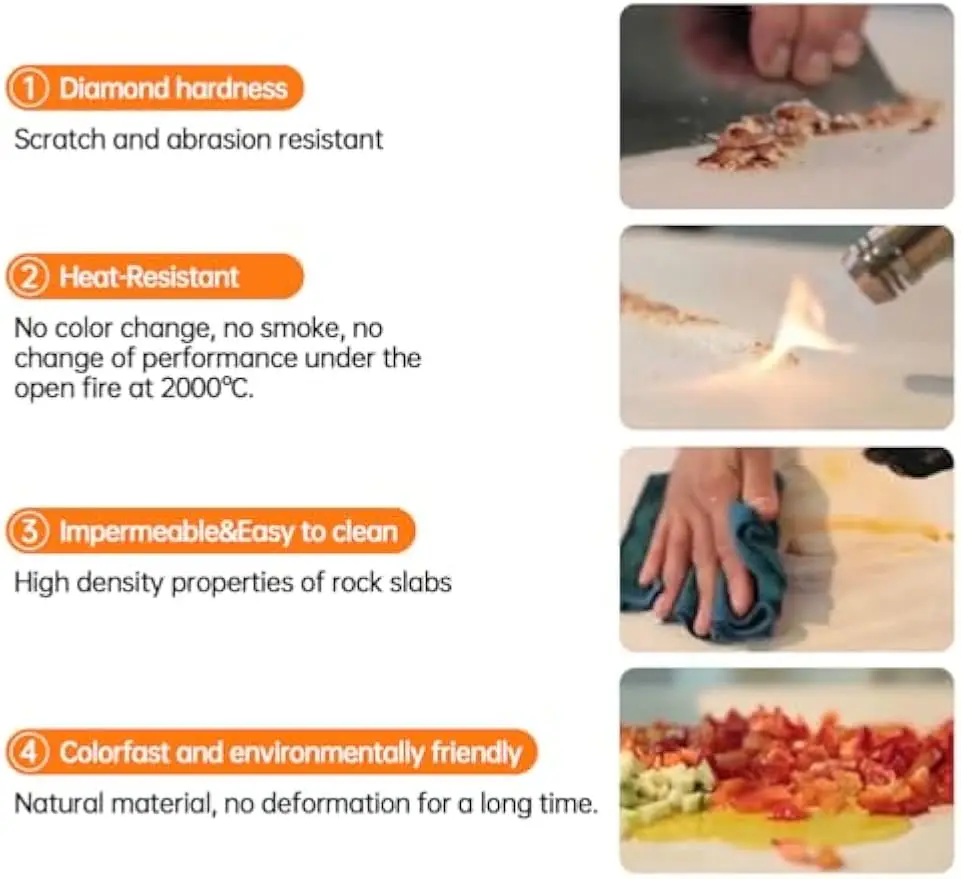 ① Diamond hardness
Scratch and abrasion resistant

② Heat-Resistant
No color change, no smoke, no change of performance under the open fire at 2000℃.

③ Impermeable&Easy to clean
High density properties of rock slabs

④ Colorfast and environmentally friendly
Natural material, no deformation for a long time.