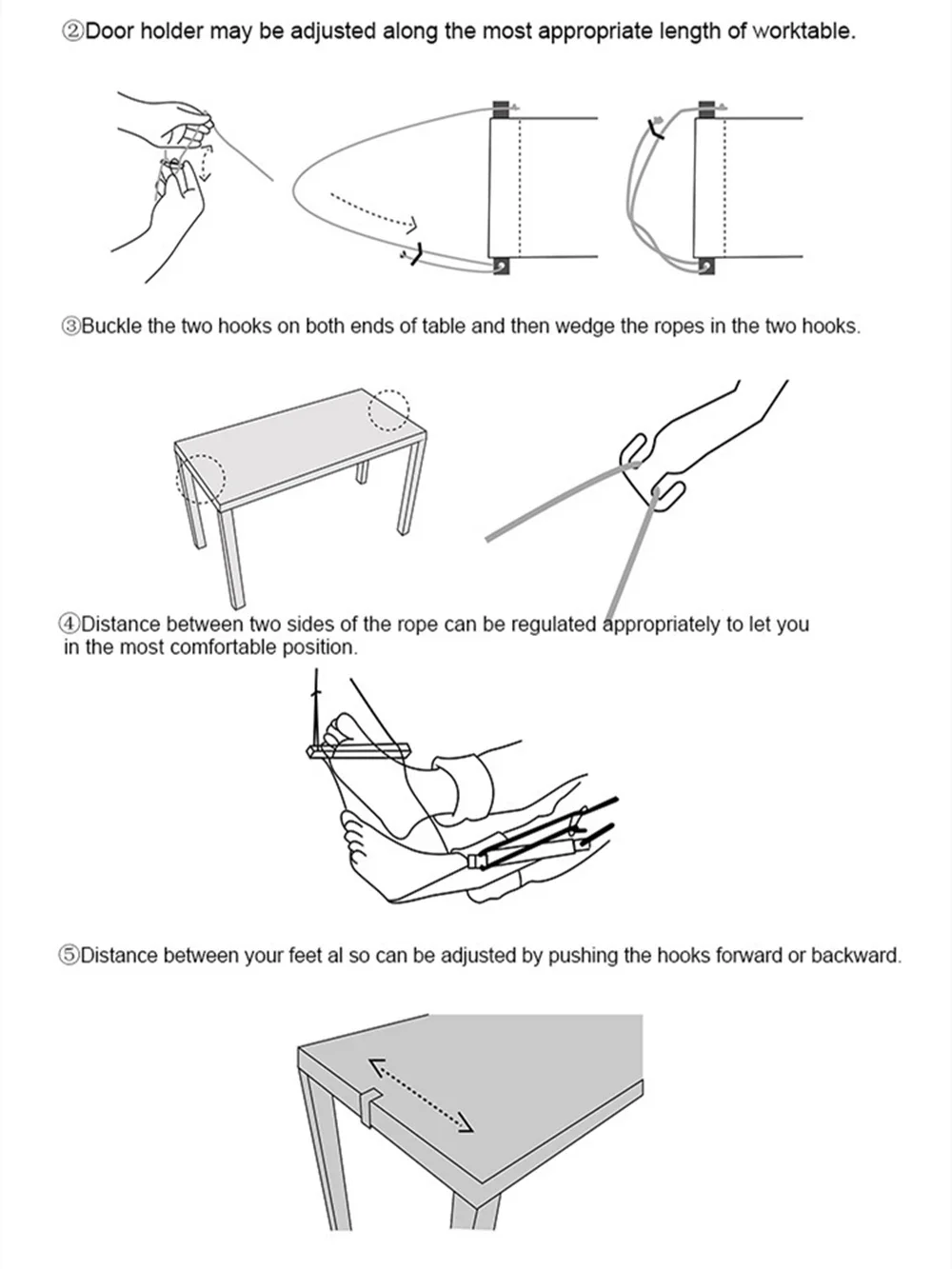 ②Door holder may be adjusted along the most appropriate length of worktable.

③Buckle the two hooks on both ends of table and then wedge the ropes in the two hooks.

④Distance between two sides of the rope can be regulated appropriately to let you in the most comfortable position.

⑤Distance between your feet al so can be adjusted by pushing the hooks forward or backward.