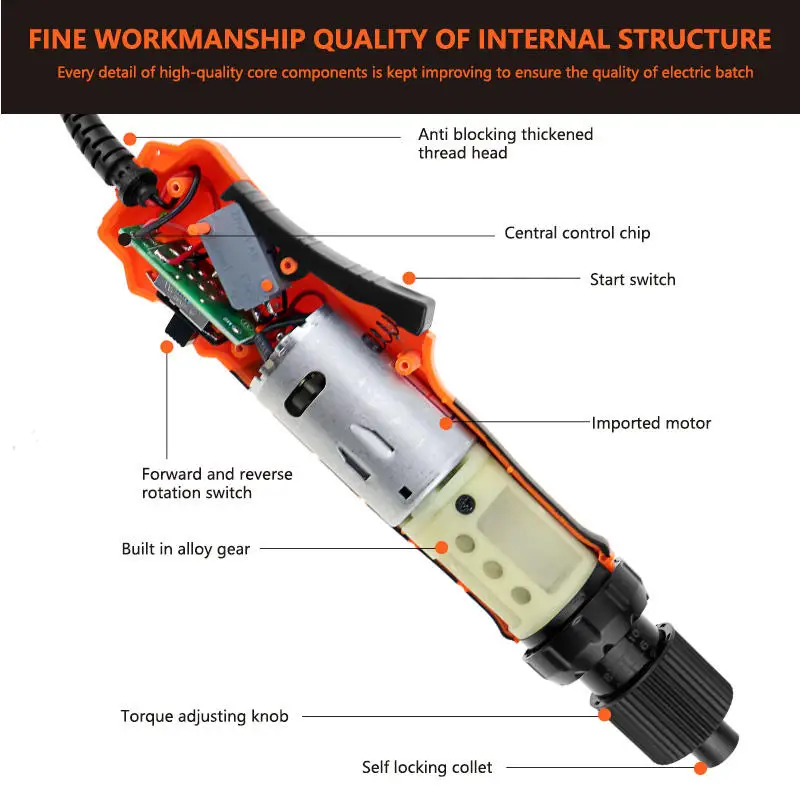 FINE WORKMANSHIP QUALITY OF INTERNAL STRUCTURE

Every detail of high-quality core components is kept improving to ensure the quality of electric batch

Anti blocking thickened thread head

Central control chip

Start switch

Imported motor

Forward and reverse rotation switch

Built in alloy gear

Torque adjusting knob

Self locking collet