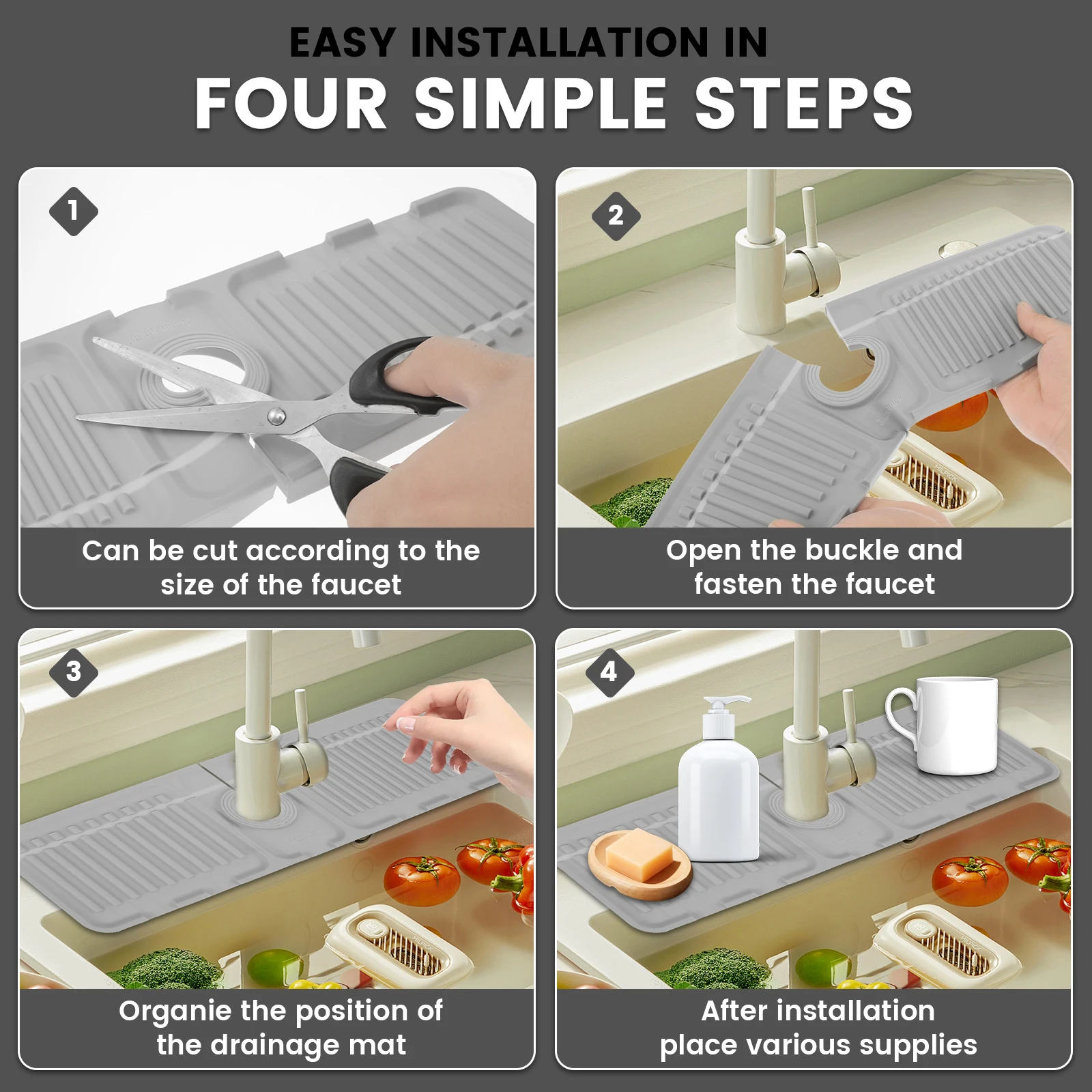 EASY INSTALLATION IN
FOUR SIMPLE STEPS

1

Can be cut according to the size of the faucet

2

Open the buckle and fasten the faucet

3

Organie the position of the drainage mat

4

After installation place various supplies