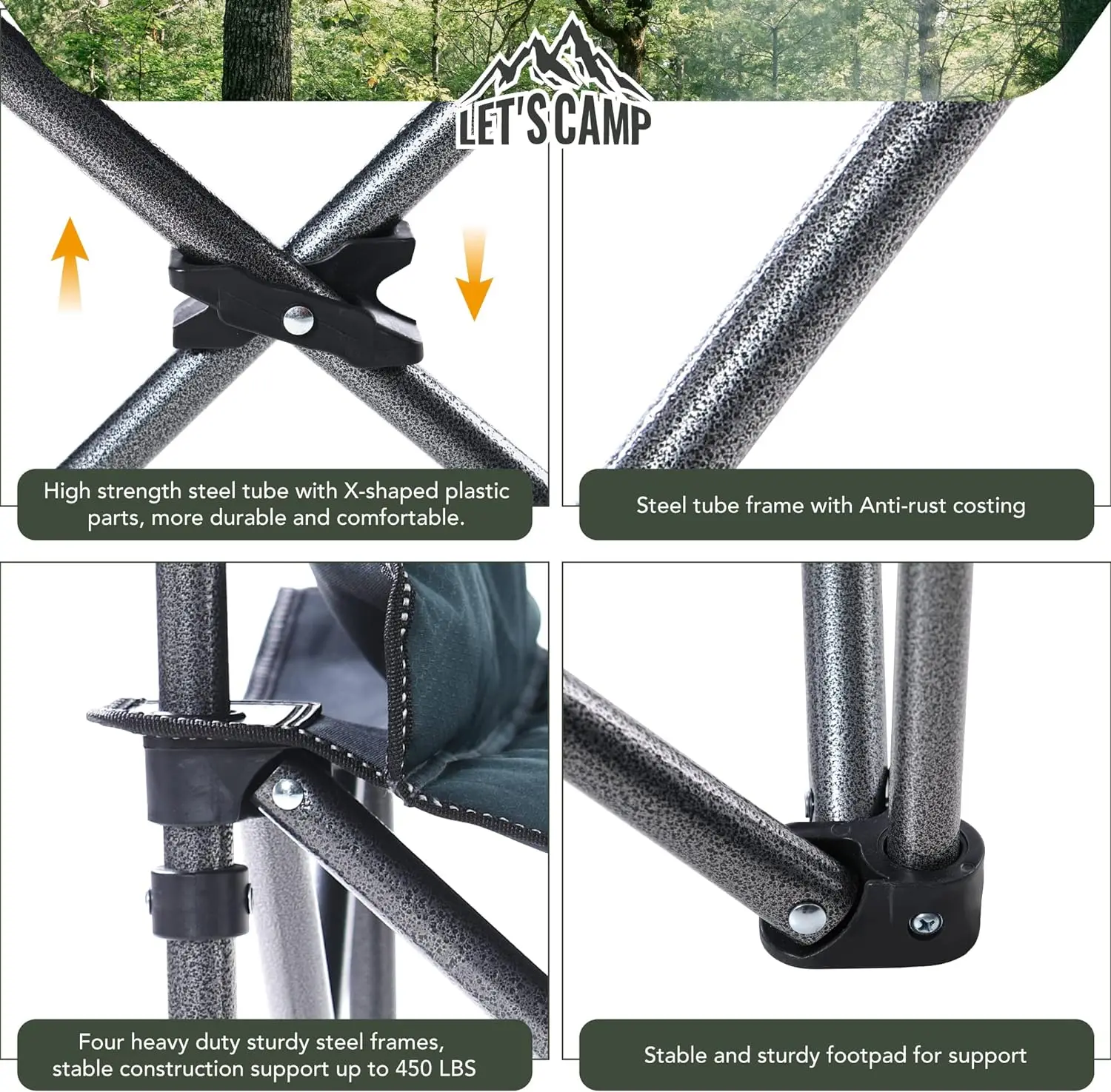 LET'S CAMP

High strength steel tube with X-shaped plastic parts, more durable and comfortable.

Steel tube frame with Anti-rust costing

Four heavy duty sturdy steel frames, stable construction support up to 450 LBS

Stable and sturdy footpad for support