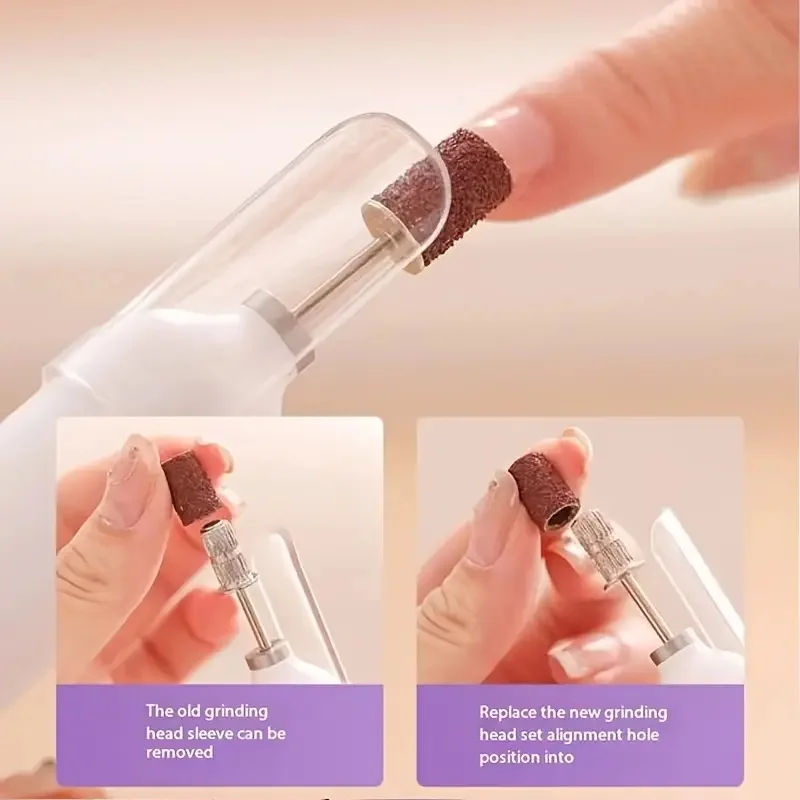 The old grinding head sleeve can be removed

Replace the new grinding head set alignment hole position into