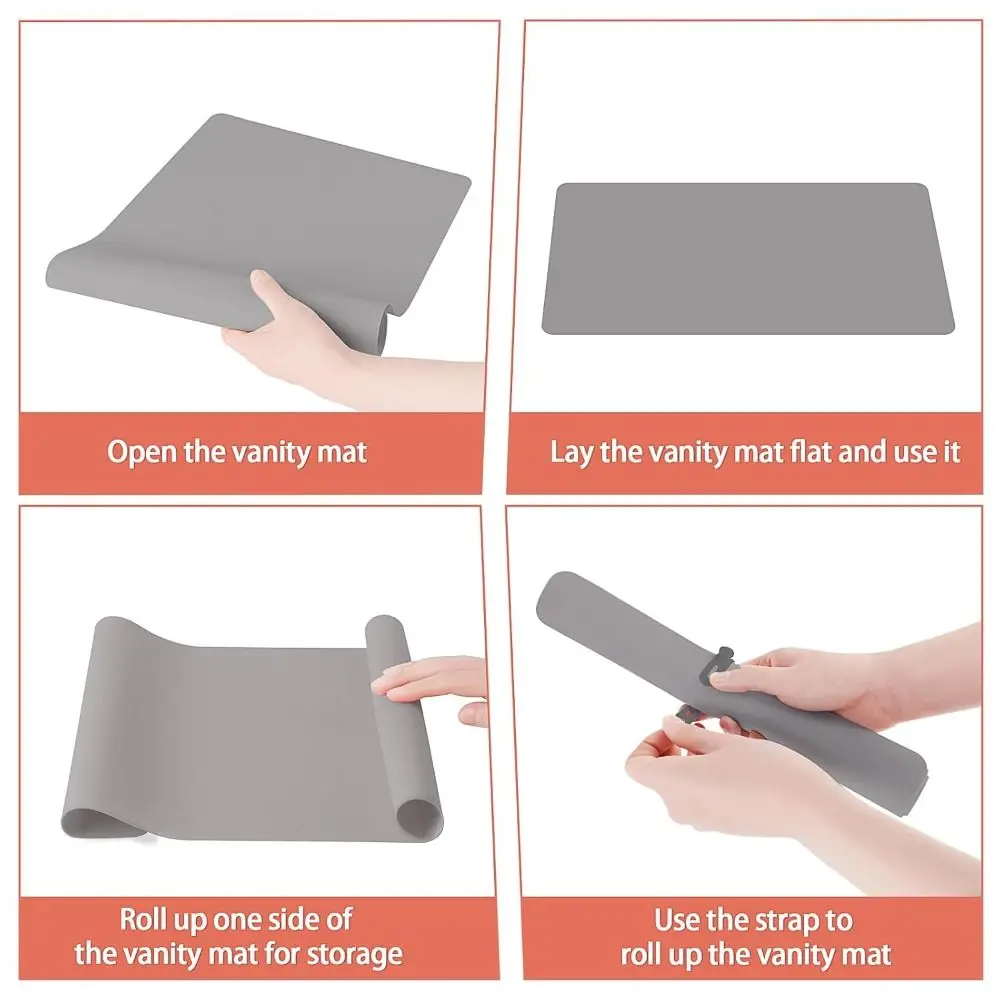 Open the vanity mat

Lay the vanity mat flat and use it

Roll up one side of the vanity mat for storage

Use the strap to roll up the vanity mat