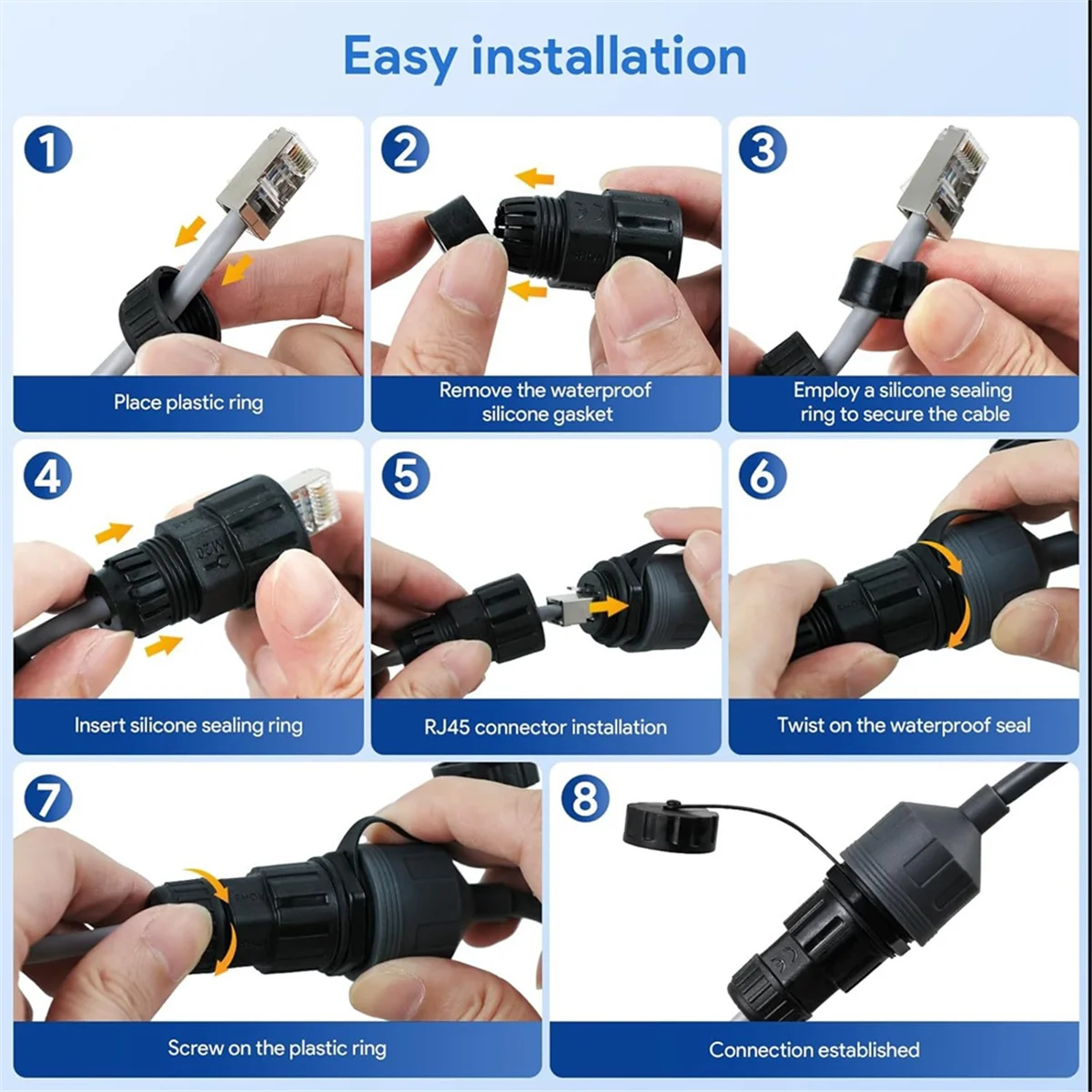 Easy installation

1
Place plastic ring

2
Remove the waterproof silicone gasket

3
Employ a silicone sealing ring to secure the cable

4
M20
Insert silicone sealing ring

5
RJ45 connector installation

6
Twist on the waterproof seal

7
Screw on the plastic ring

8
Connection established