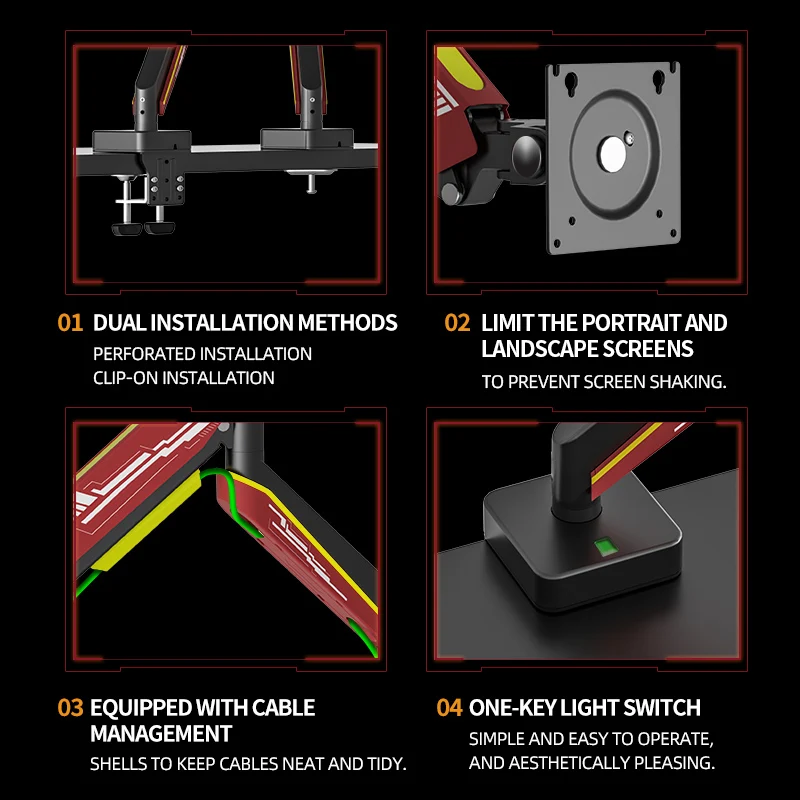 01 DUAL INSTALLATION METHODS
PERFORATED INSTALLATION
CLIP-ON INSTALLATION

02 LIMIT THE PORTRAIT AND LANDSCAPE SCREENS
TO PREVENT SCREEN SHAKING.

03 EQUIPPED WITH CABLE MANAGEMENT
SHELLS TO KEEP CABLES NEAT AND TIDY.

04 ONE-KEY LIGHT SWITCH
SIMPLE AND EASY TO OPERATE, AND AESTHETICALLY PLEASING.