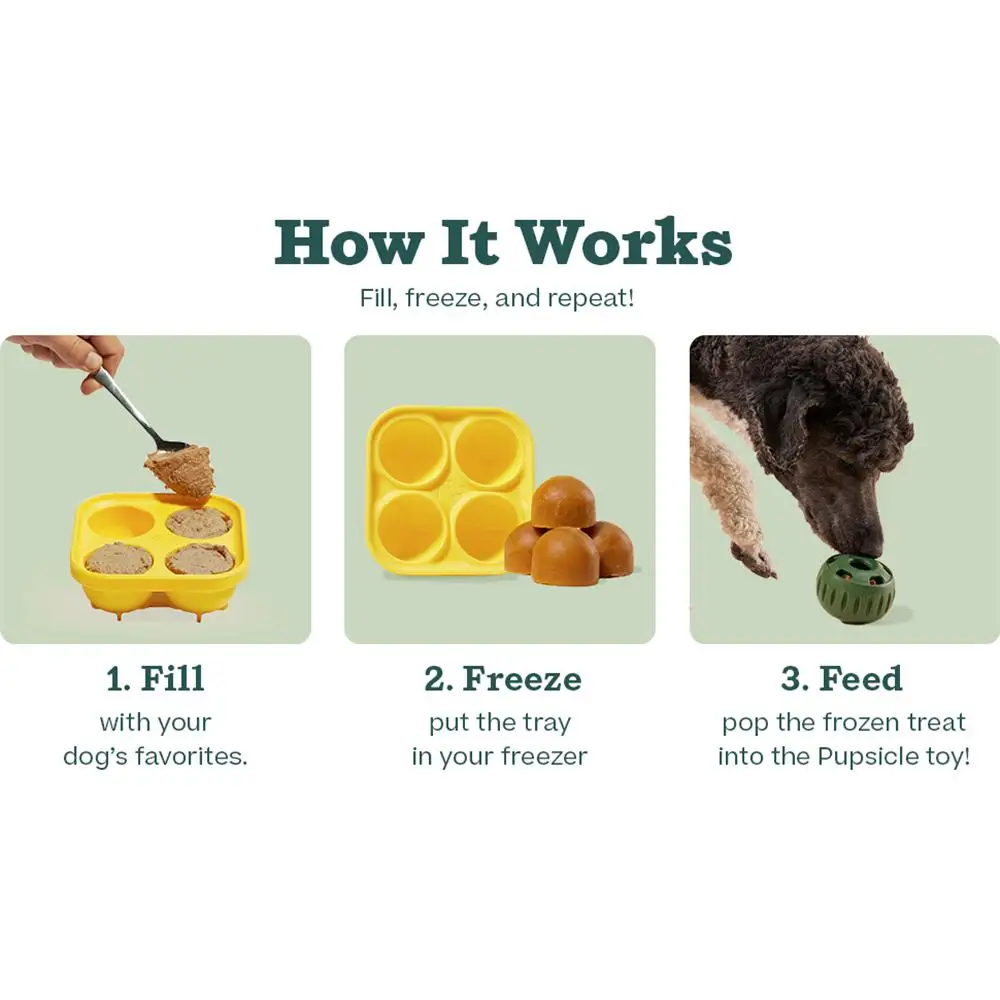 How It Works

Fill, freeze, and repeat!

1. Fill
with your dog's favorites.

2. Freeze
put the tray in your freezer

3. Feed
pop the frozen treat into the Pupsicle toy!