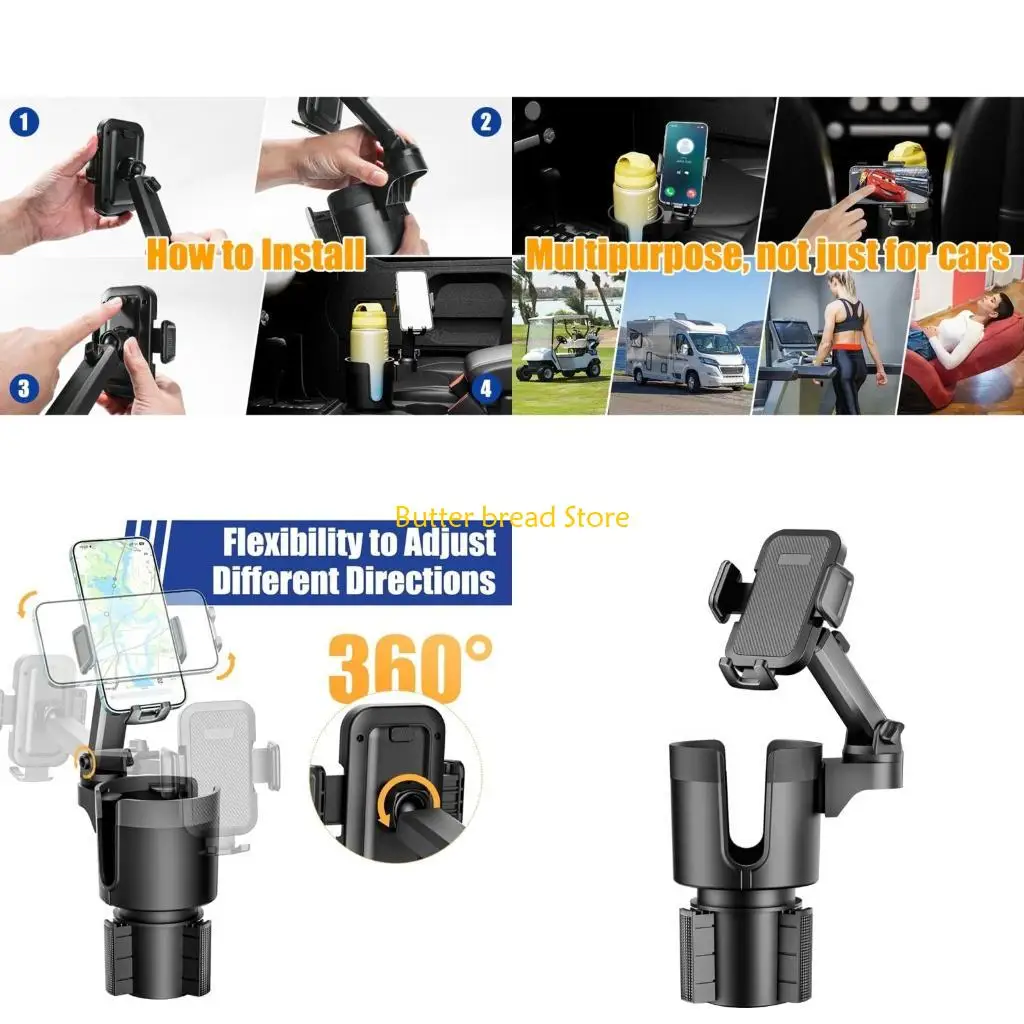 1
2
How to Install
3
4
Multipurpose, not just for cars
Butter bread Store
Flexibility to Adjust Different Directions
360°