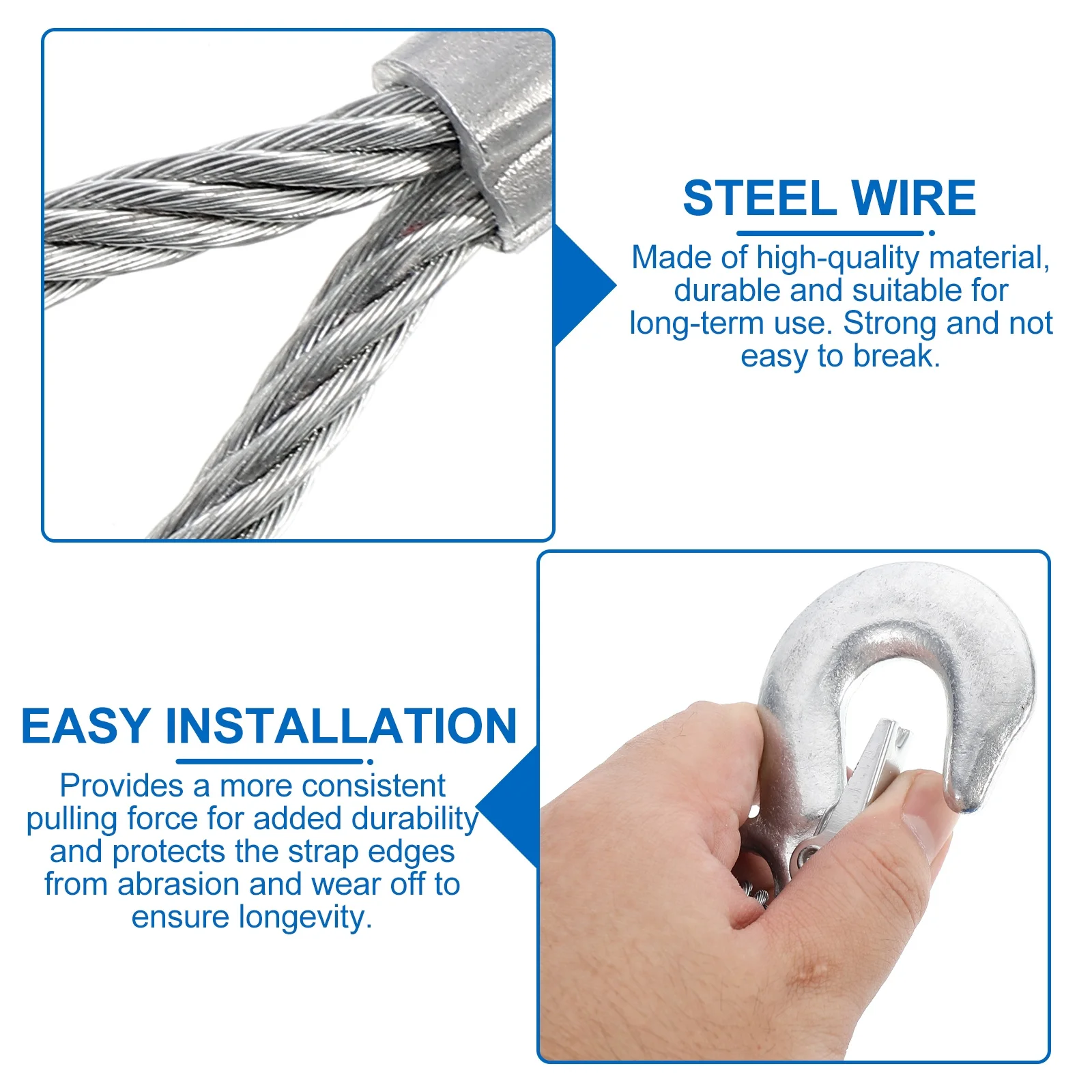 STEEL WIRE

Made of high-quality material, durable and suitable for long-term use. Strong and not easy to break.

EASY INSTALLATION

Provides a more consistent pulling force for added durability and protects the strap edges from abrasion and wear off to ensure longevity.