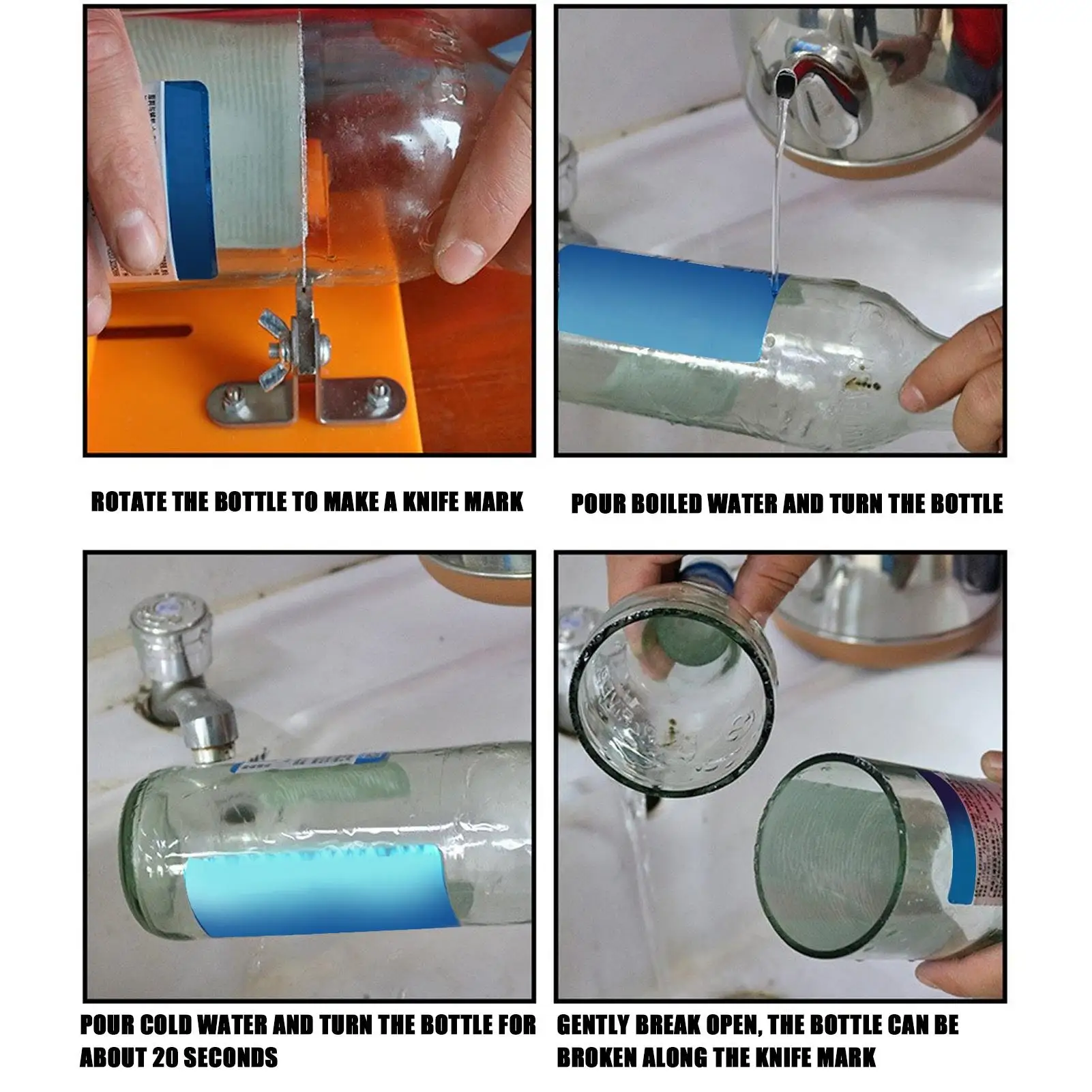 ROTATE THE BOTTLE TO MAKE A KNIFE MARK

POUR BOILED WATER AND TURN THE BOTTLE

POUR COLD WATER AND TURN THE BOTTLE FOR ABOUT 20 SECONDS

GENTLY BREAK OPEN, THE BOTTLE CAN BE BROKEN ALONG THE KNIFE MARK