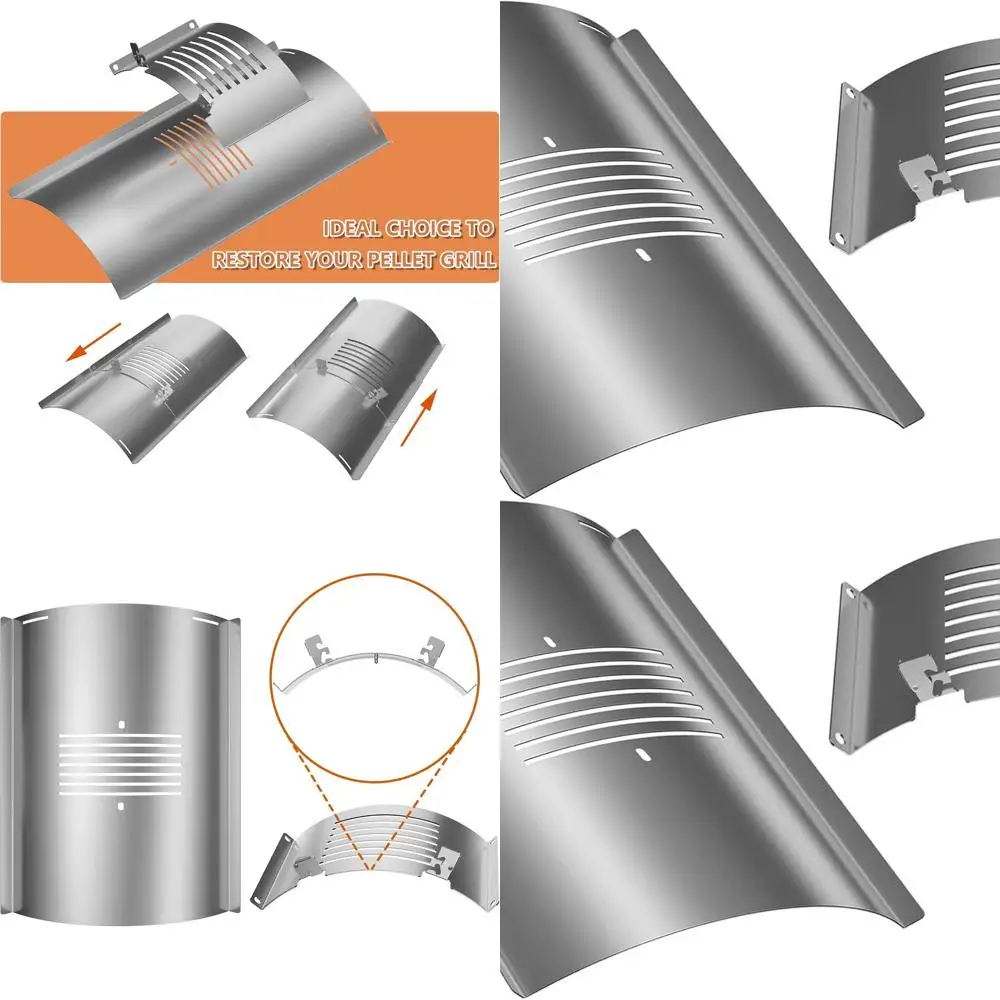 IDEAL CHOICE TO
RESTORE YOUR PELLET GRILL