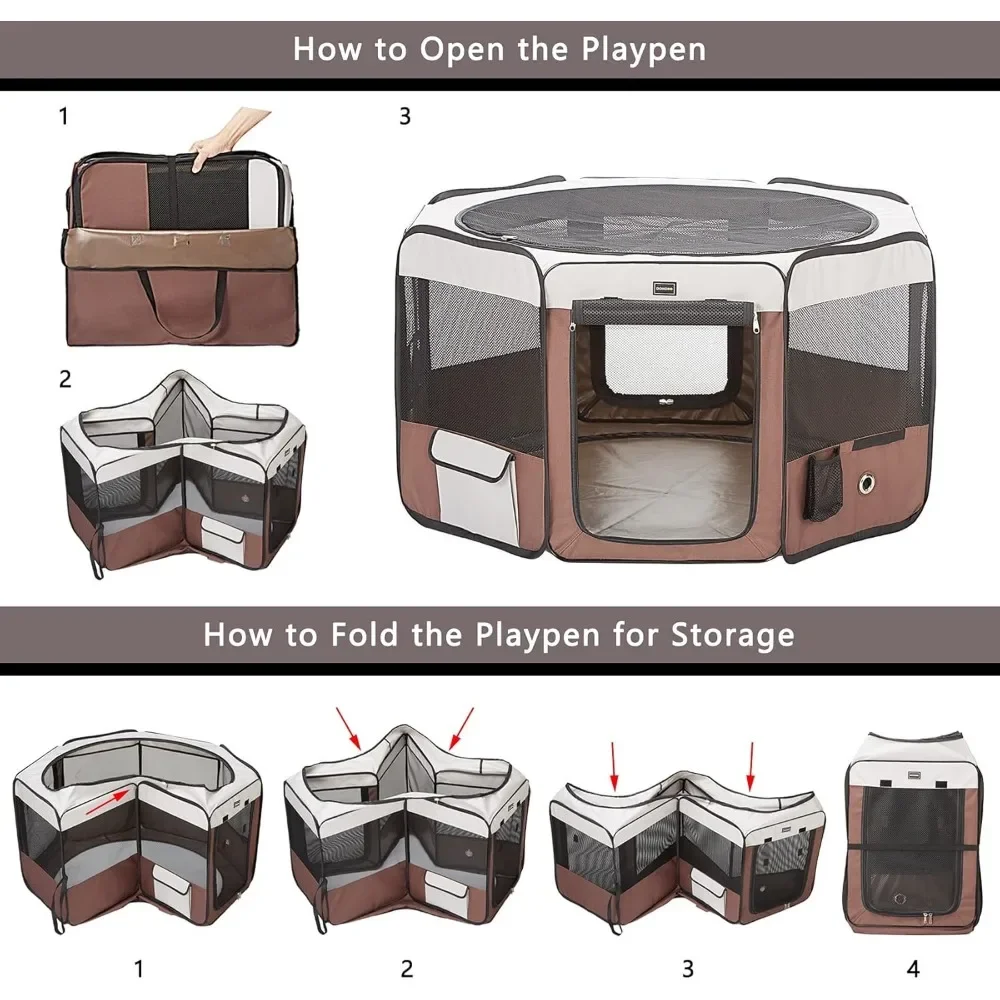 How to Open the Playpen

1

3

2

How to Fold the Playpen for Storage

1

2

3

4