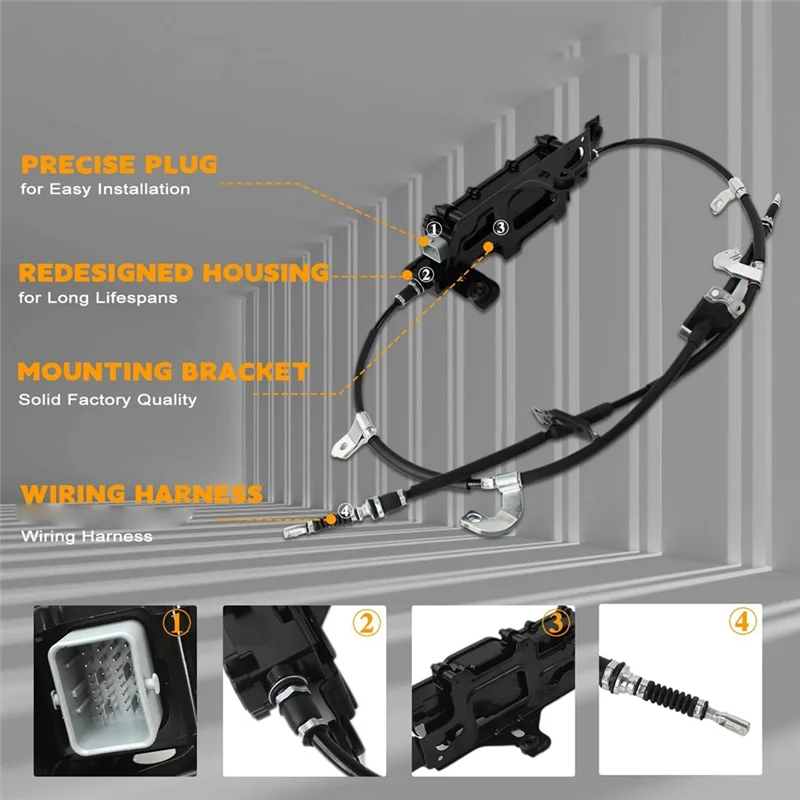 PRECISE PLUG
for Easy Installation

REDESIGNED HOUSING
for Long Lifespans

MOUNTING BRACKET
Solid Factory Quality

WIRING HARNESS
Wiring Harness

①
②
③
④

①

②

③

④