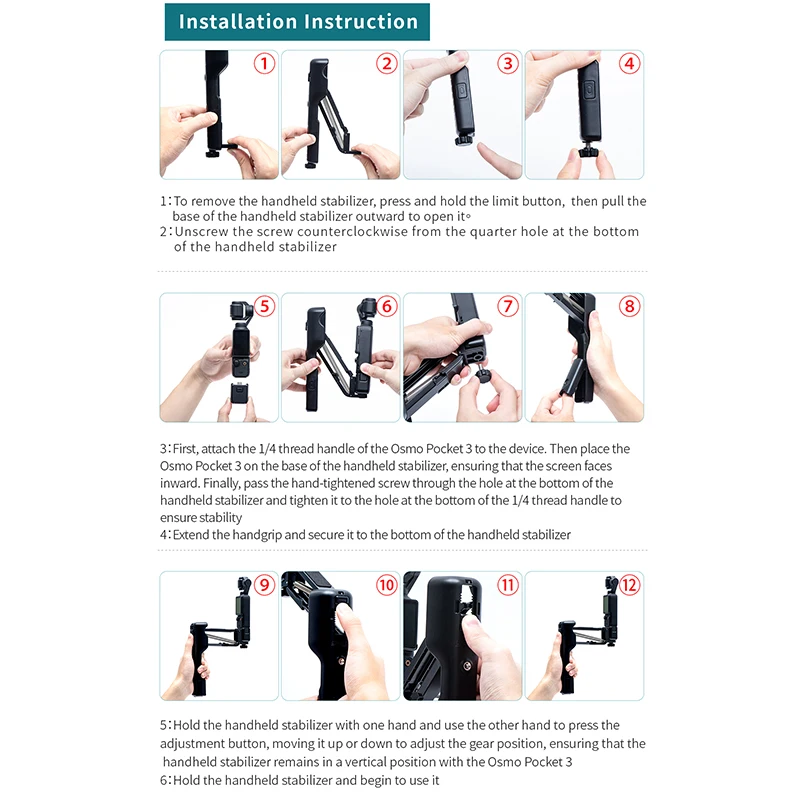 Installation Instruction

①

②

③

④

1:To remove the handheld stabilizer, press and hold the limit button, then pull the base of the handheld stabilizer outward to open it。
2:Unscrew the screw counterclockwise from the quarter hole at the bottom of the handheld stabilizer

⑤

⑥

⑦

⑧

3:First, attach the 1/4 thread handle of the Osmo Pocket 3 to the device. Then place the Osmo Pocket 3 on the base of the handheld stabilizer, ensuring that the screen faces inward. Finally, pass the hand-tightened screw through the hole at the bottom of the handheld stabilizer and tighten it to the hole at the bottom of the 1/4 thread handle to ensure stability
4:Extend the handgrip and secure it to the bottom of the handheld stabilizer

⑨

⑩

⑪

⑫

5:Hold the handheld stabilizer with one hand and use the other hand to press the adjustment button, moving it up or down to adjust the gear position, ensuring that the handheld stabilizer remains in a vertical position with the Osmo Pocket 3
6:Hold the handheld stabilizer and begin to use it