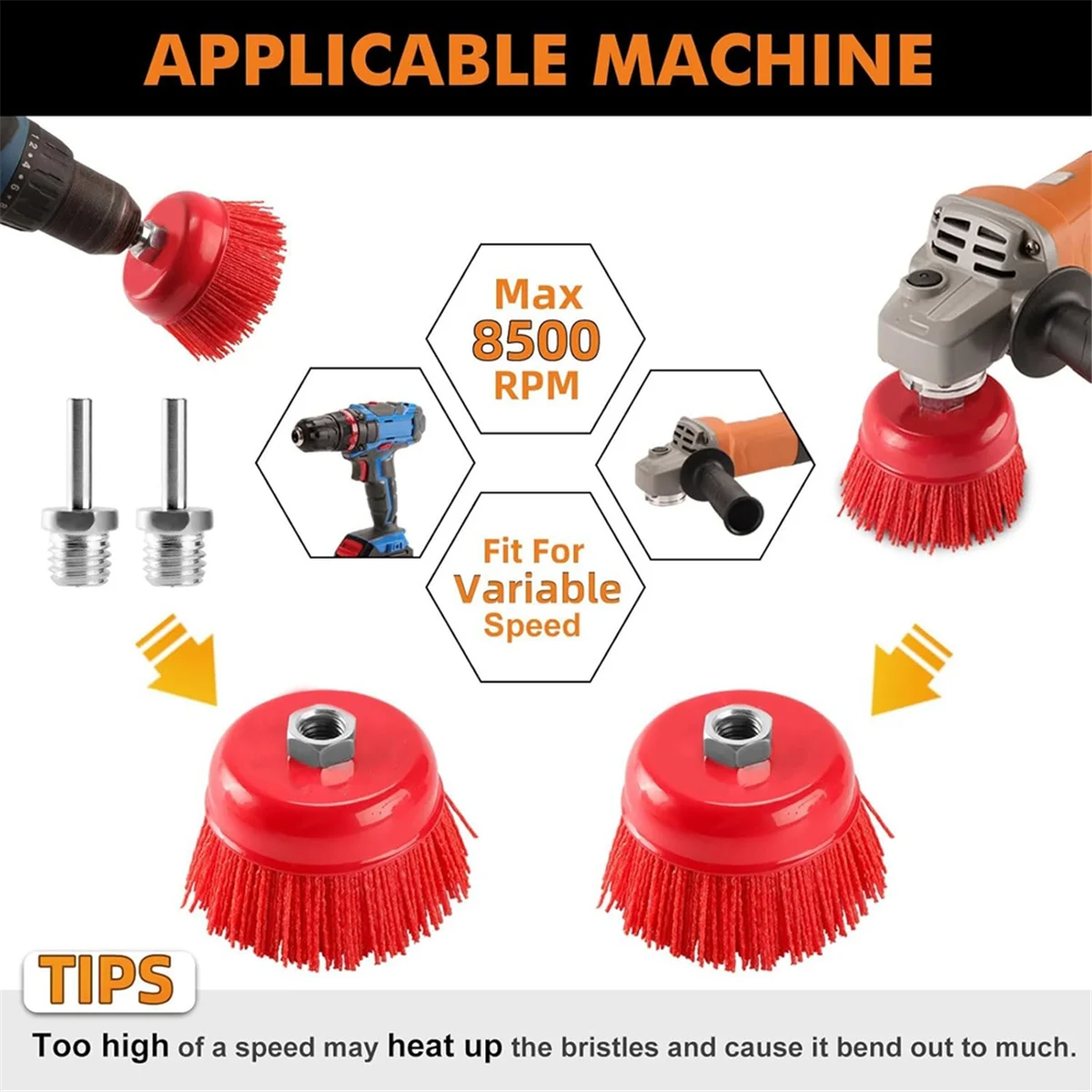 APPLICABLE MACHINE

Max
8500
RPM

Fit For
Variable
Speed

TIPS

Too high of a speed may heat up the bristles and cause it bend out to much.