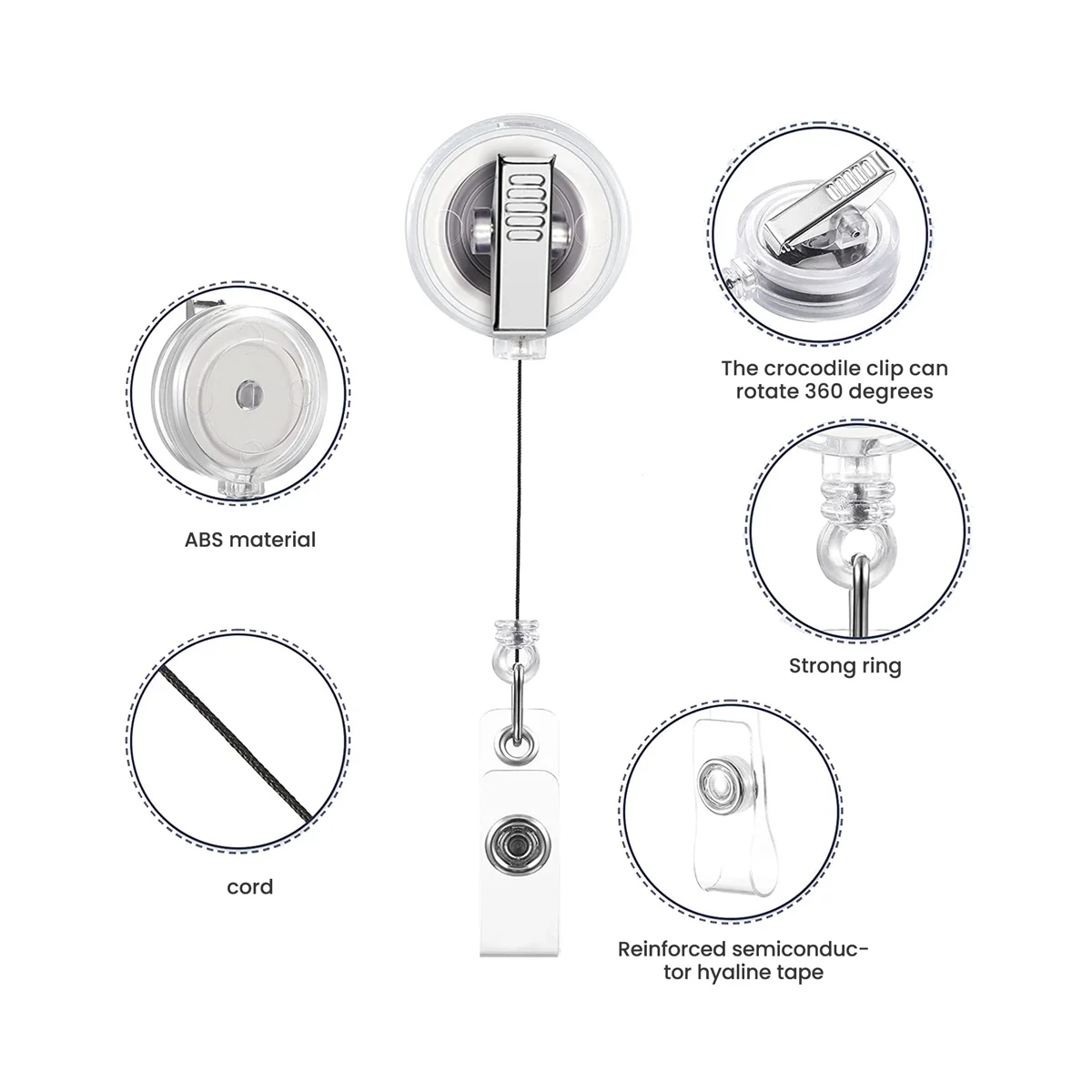 ABS material

cord

The crocodile clip can rotate 360 degrees

Strong ring

Reinforced semiconductor hyaline tape