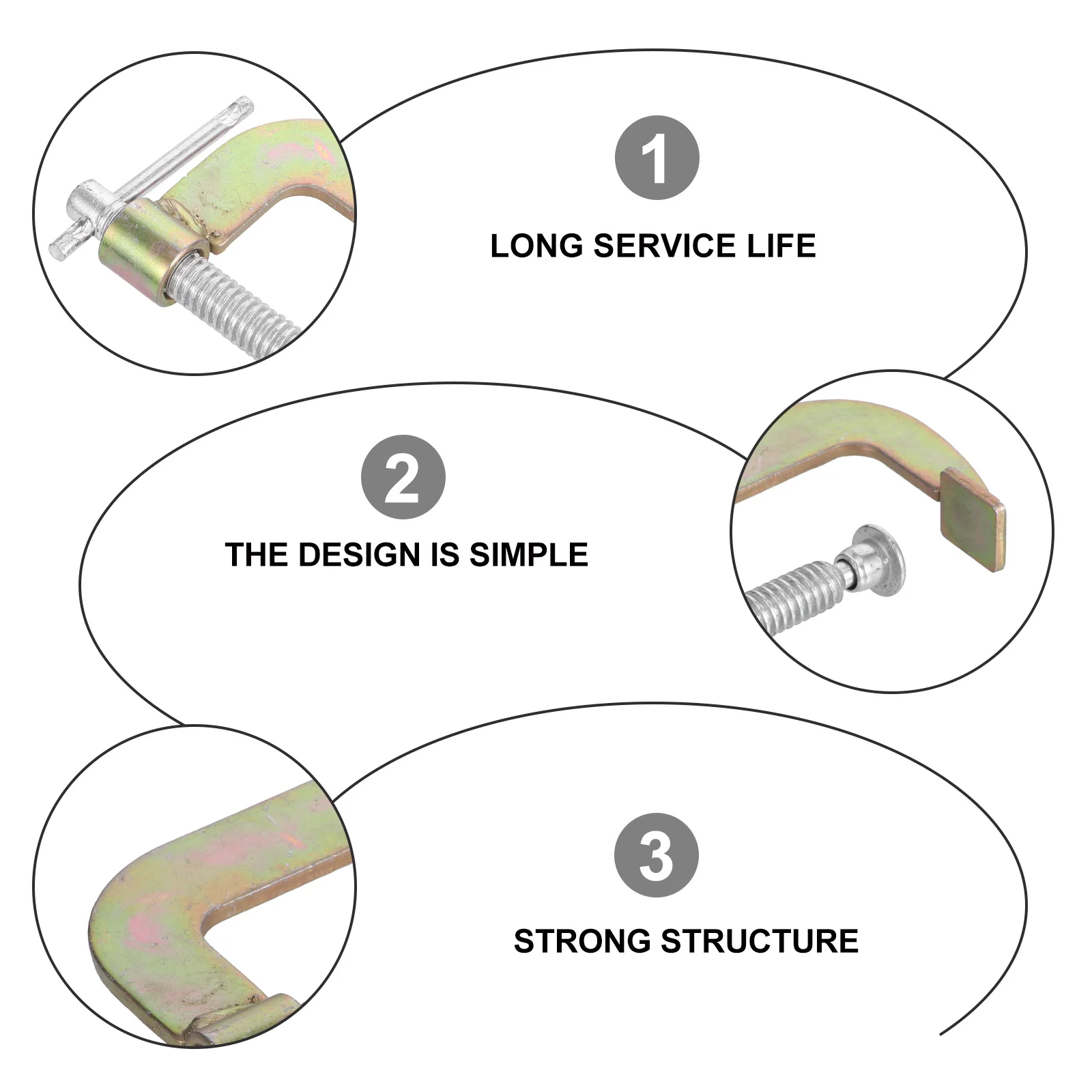 1

LONG SERVICE LIFE

2

THE DESIGN IS SIMPLE

3

STRONG STRUCTURE