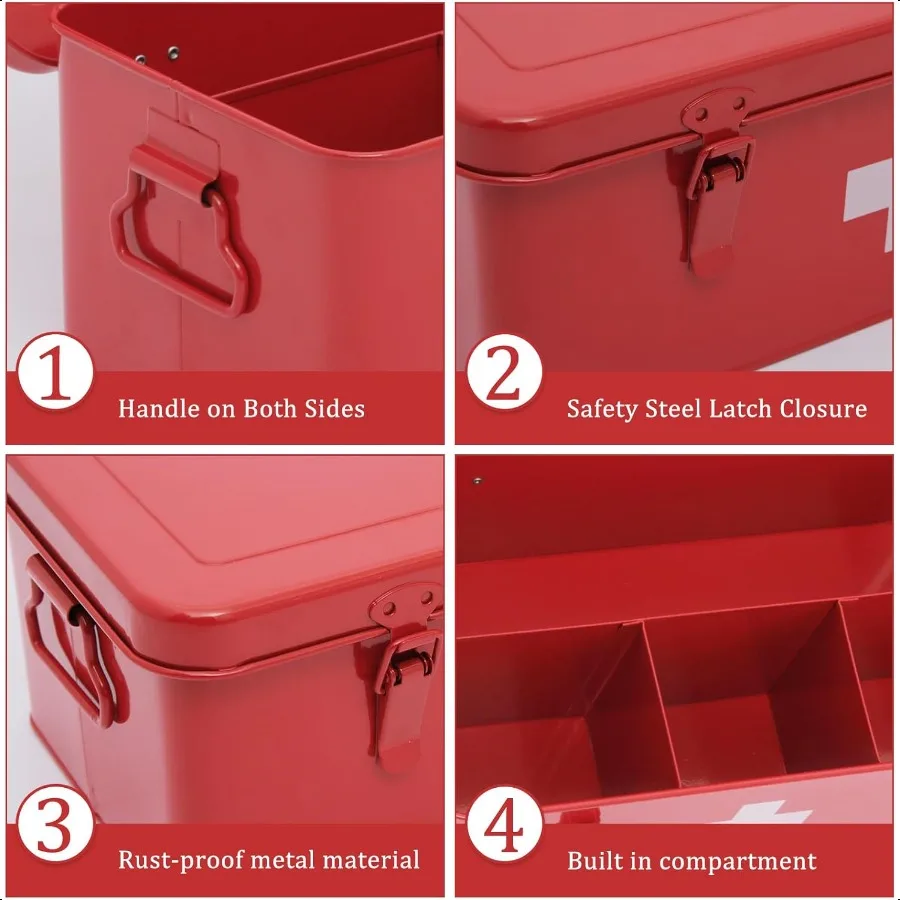 1
Handle on Both Sides

2
Safety Steel Latch Closure

3
Rust-proof metal material

4
Built in compartment