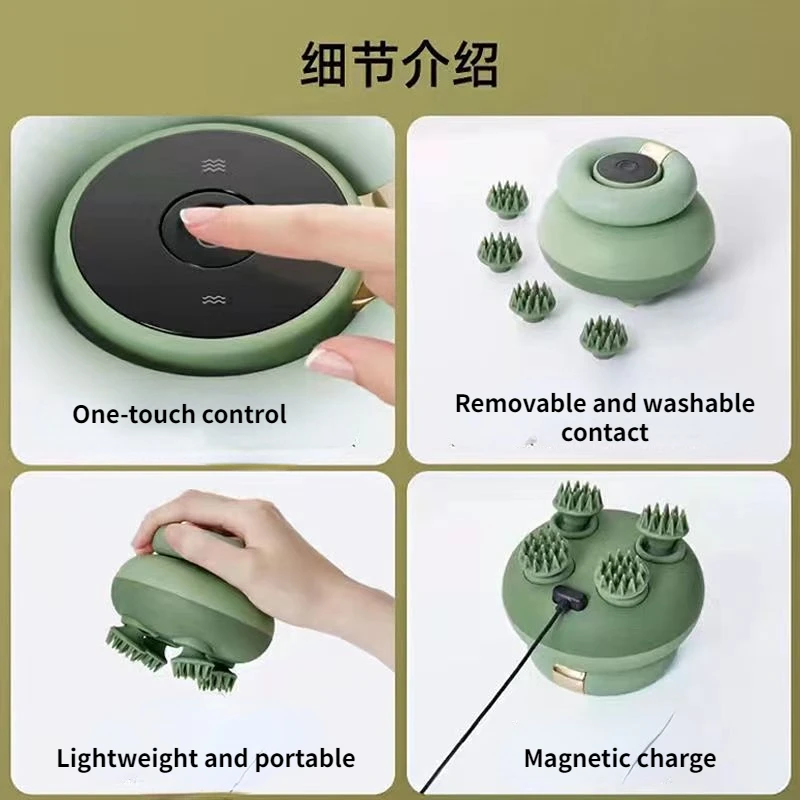 细节介绍

One-touch control

Removable and washable contact

Lightweight and portable

Magnetic charge