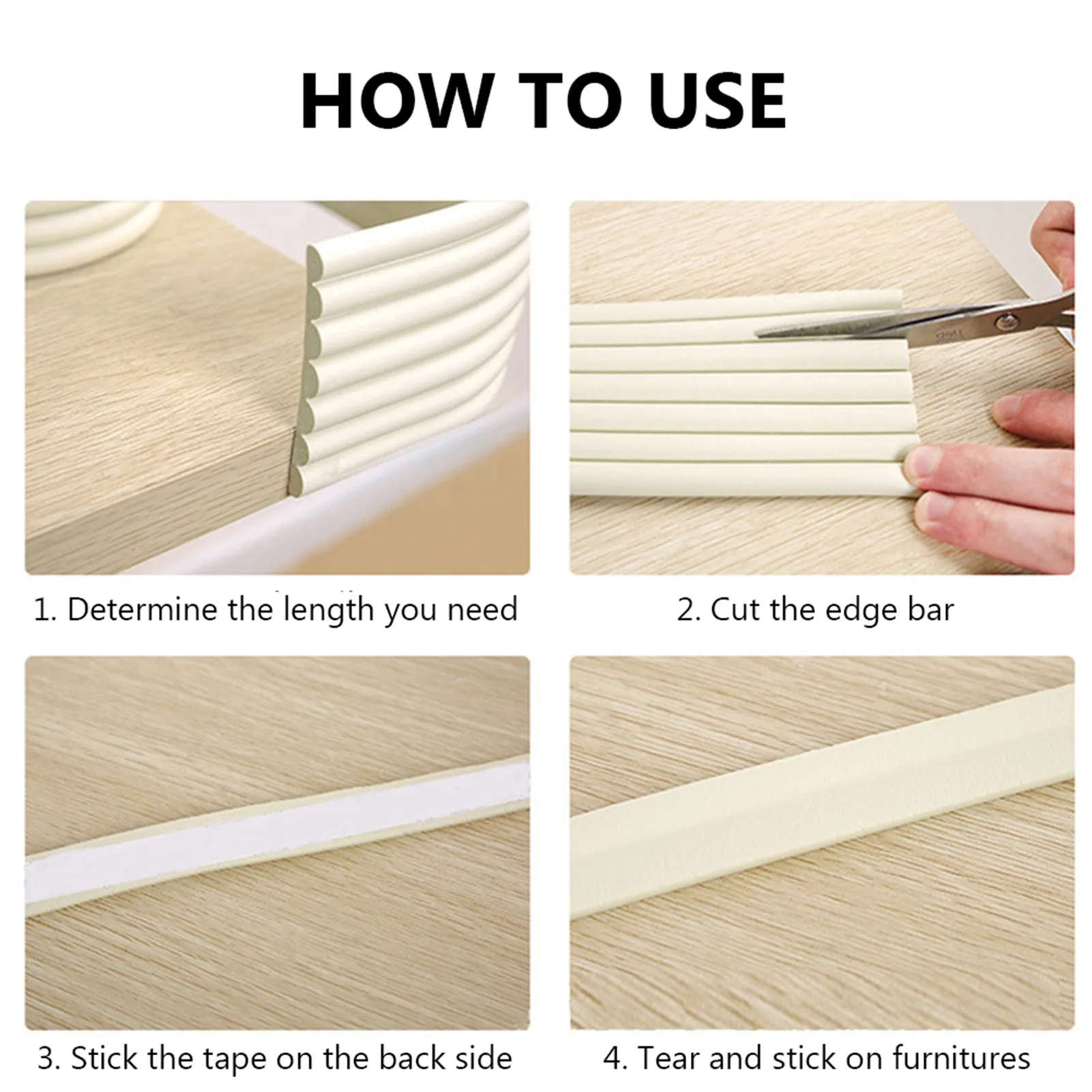 HOW TO USE

1. Determine the length you need

2. Cut the edge bar

3. Stick the tape on the back side

4. Tear and stick on furnitures