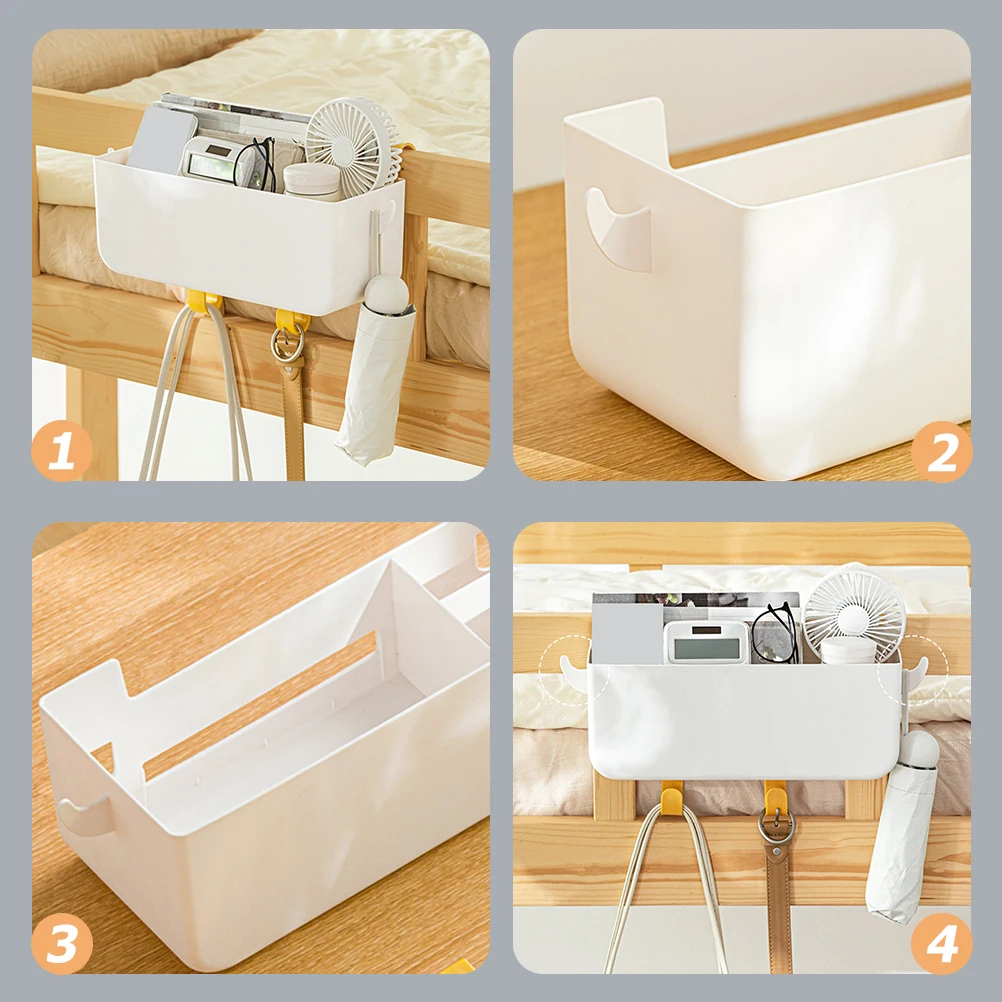 1

2

3

4