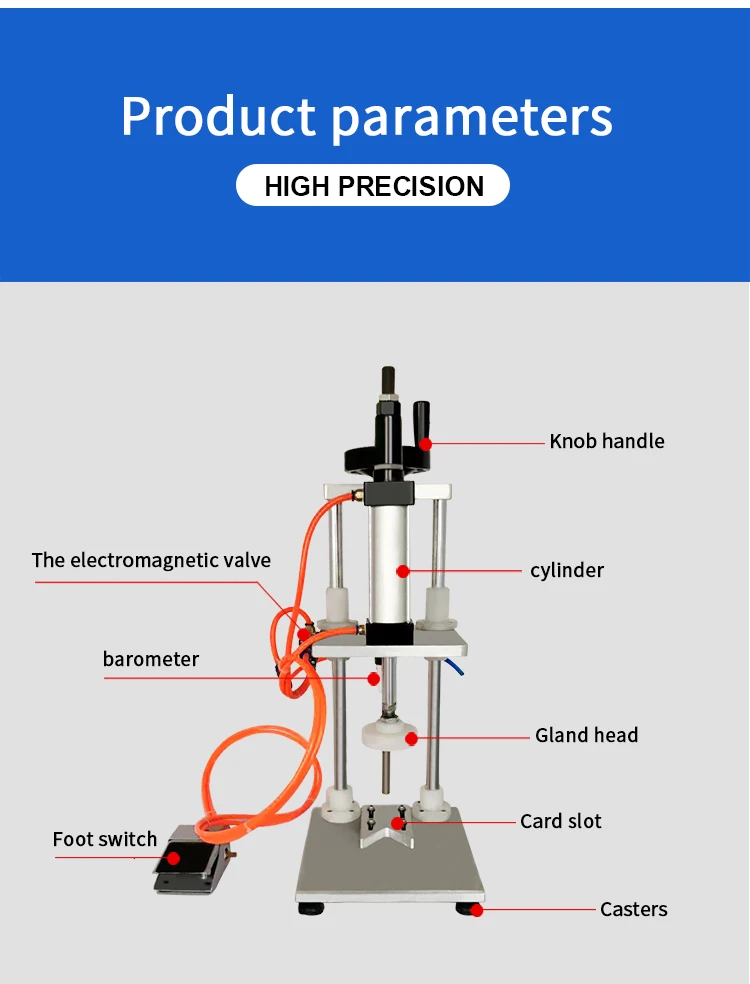 Product parameters

HIGH PRECISION

Knob handle

The electromagnetic valve

cylinder

barometer

Gland head

Card slot

Foot switch

Casters