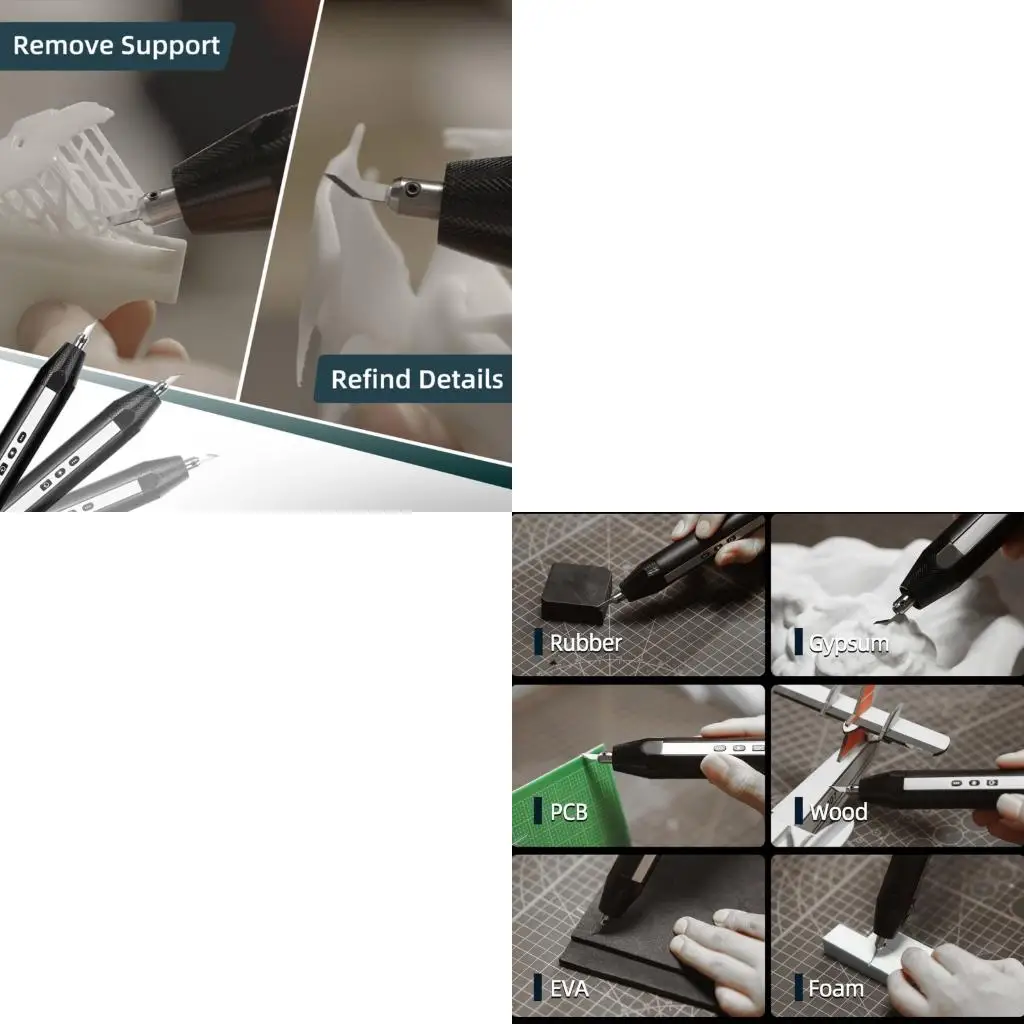 Remove Support

Refind Details

Rubber

Gypsum

PCB

Wood

EVA

Foam