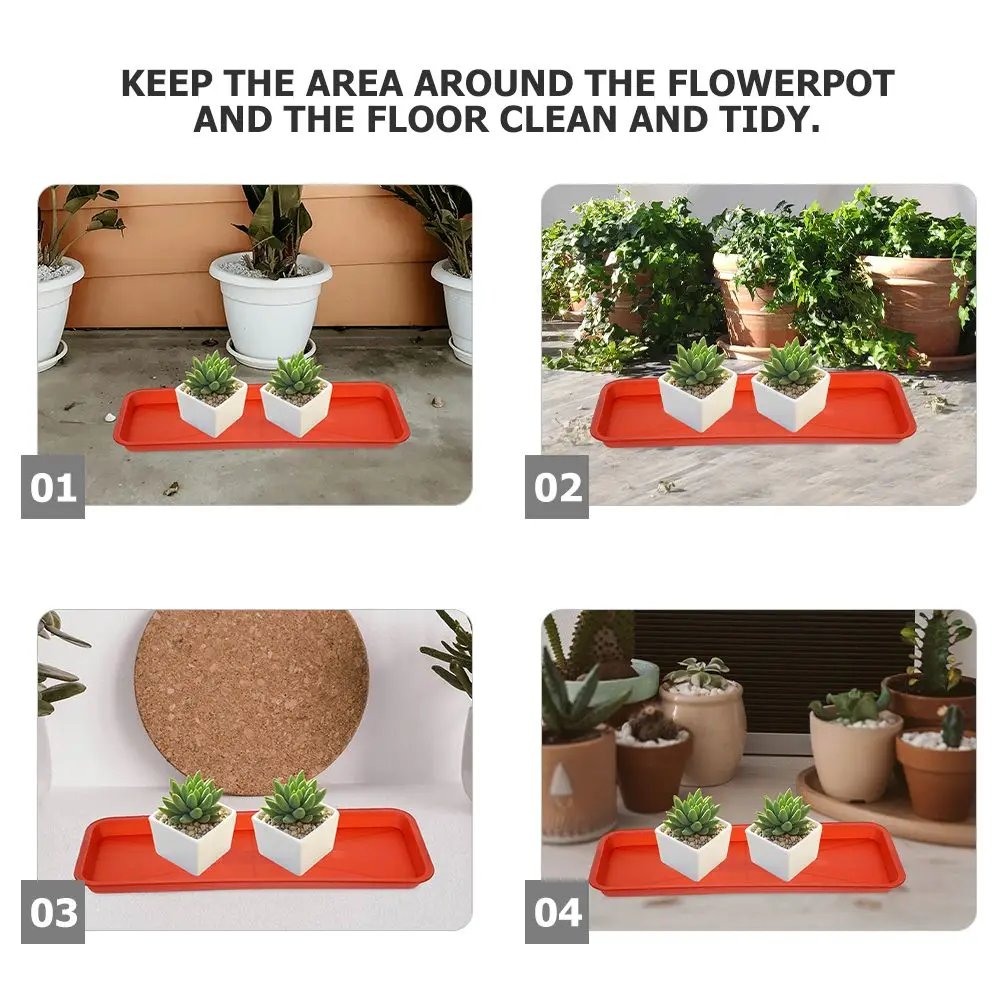 KEEP THE AREA AROUND THE FLOWERPOT AND THE FLOOR CLEAN AND TIDY.

01

02

03

04