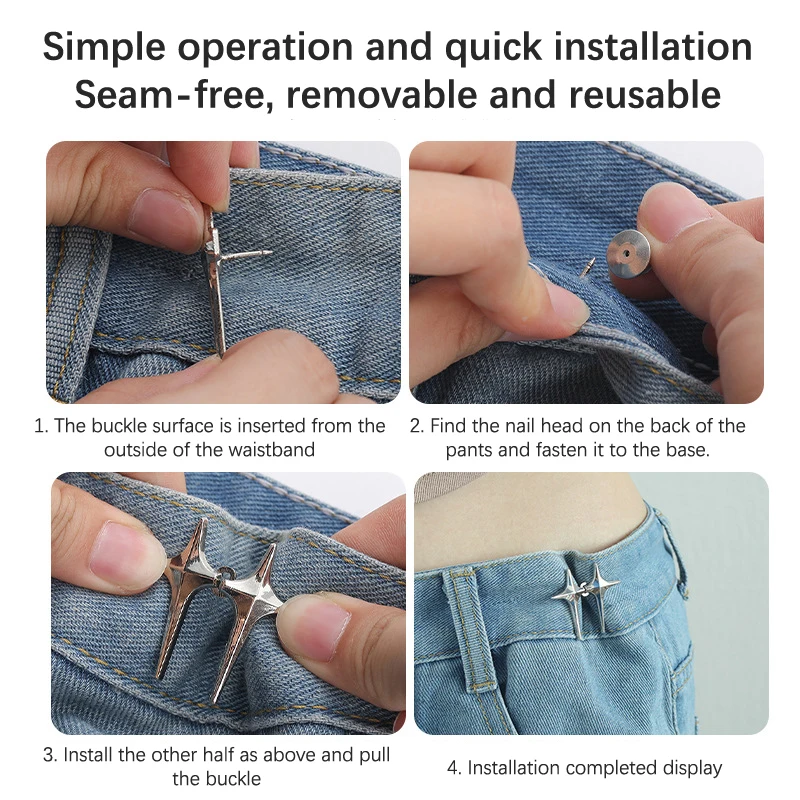 Simple operation and quick installation
Seam-free, removable and reusable

1. The buckle surface is inserted from the outside of the waistband

2. Find the nail head on the back of the pants and fasten it to the base.

3. Install the other half as above and pull the buckle

4. Installation completed display