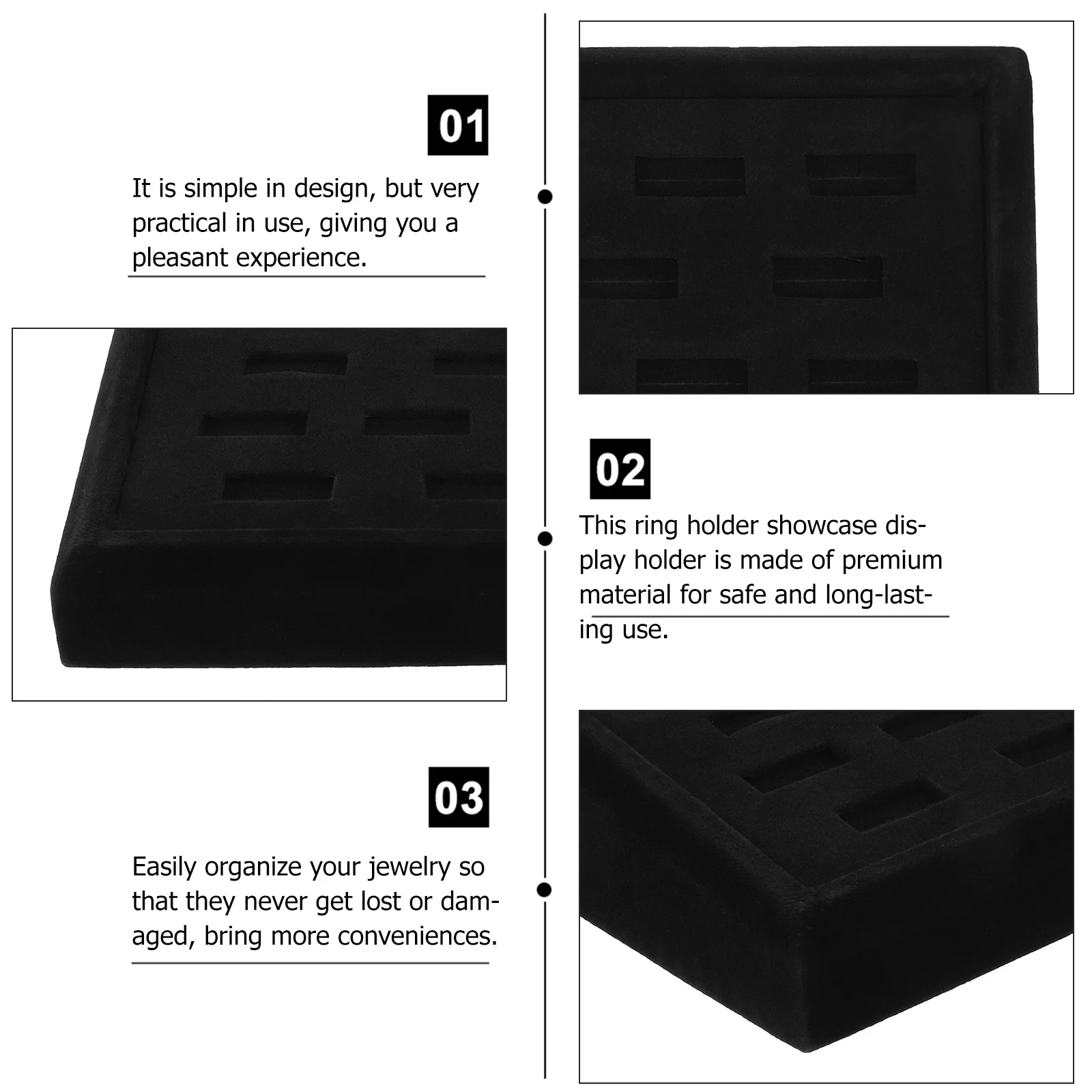 01

It is simple in design, but very practical in use, giving you a pleasant experience.

02

This ring holder showcase display holder is made of premium material for safe and long-lasting use.

03

Easily organize your jewelry so that they never get lost or damaged, bring more conveniences.