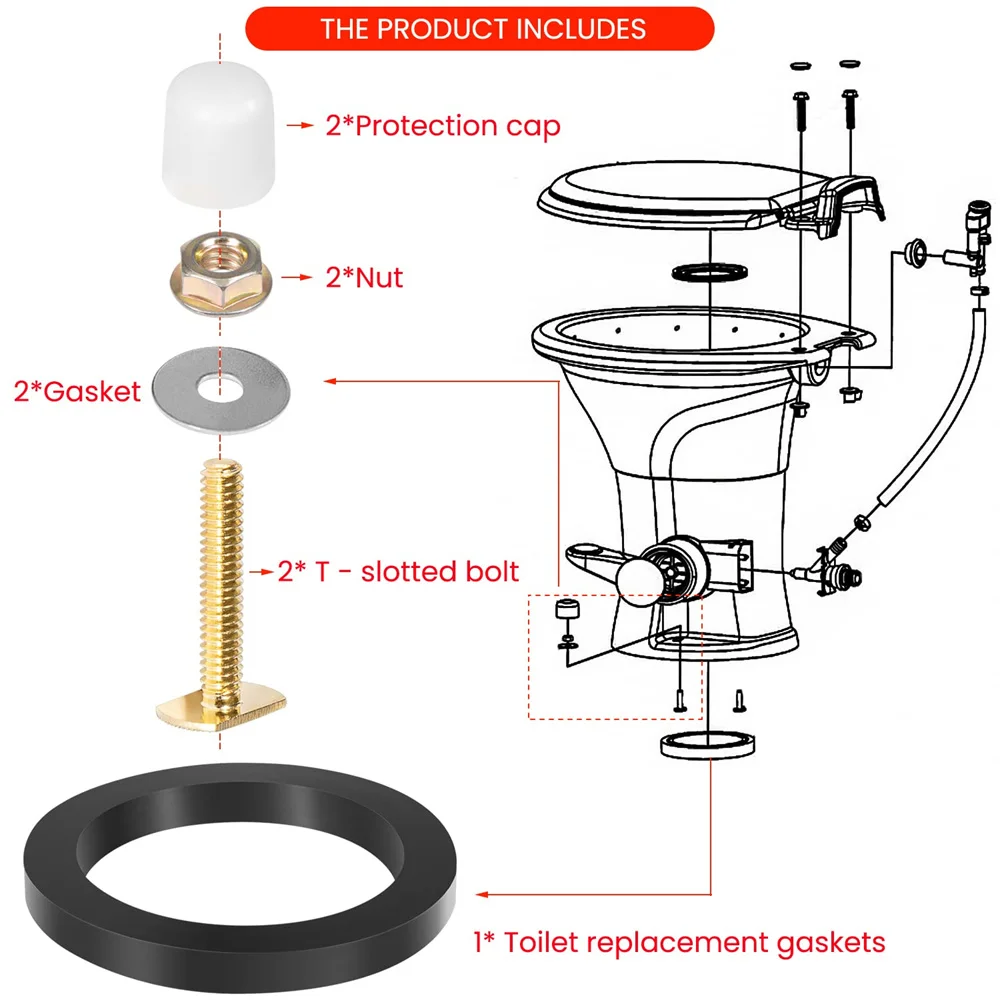 THE PRODUCT INCLUDES

2*Protection cap

2*Nut

2*Gasket

2* T - slotted bolt

1* Toilet replacement gaskets