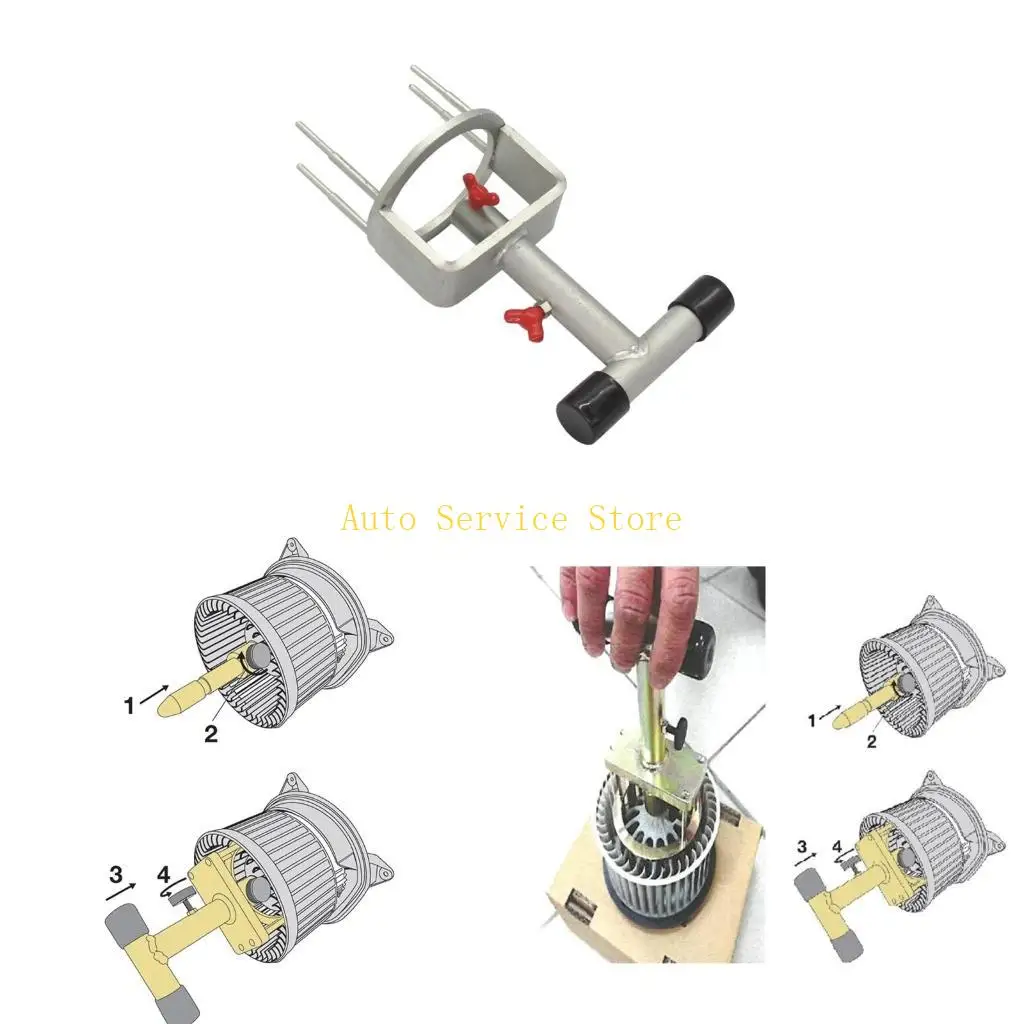 Auto Service Store

1
2
3
4

1
2
3
4