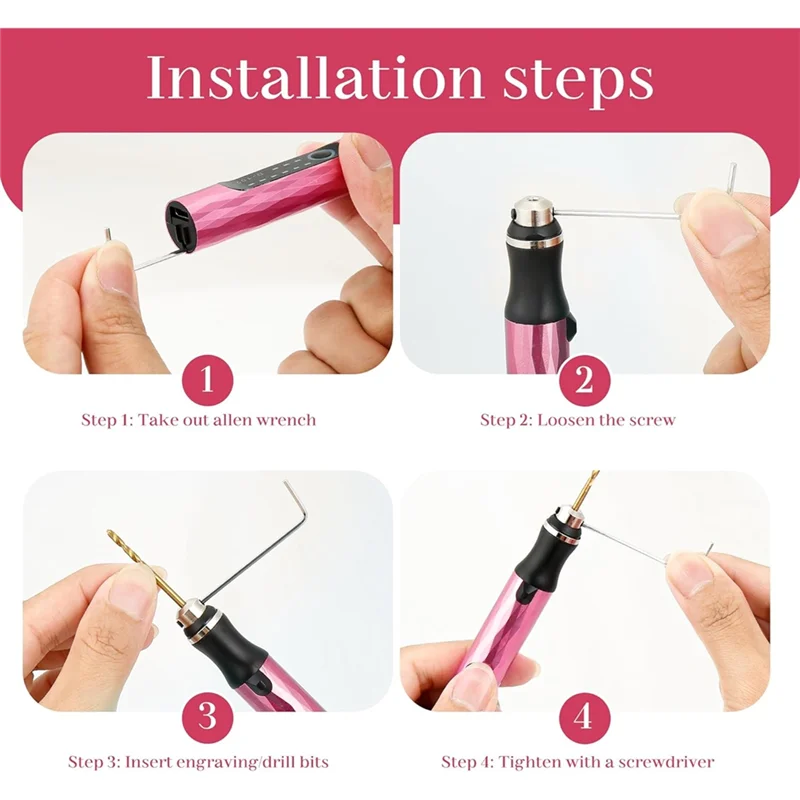 Installation steps

1

Step 1: Take out allen wrench

2

Step 2: Loosen the screw

3

Step 3: Insert engraving/drill bits

4

Step 4: Tighten with a screwdriver