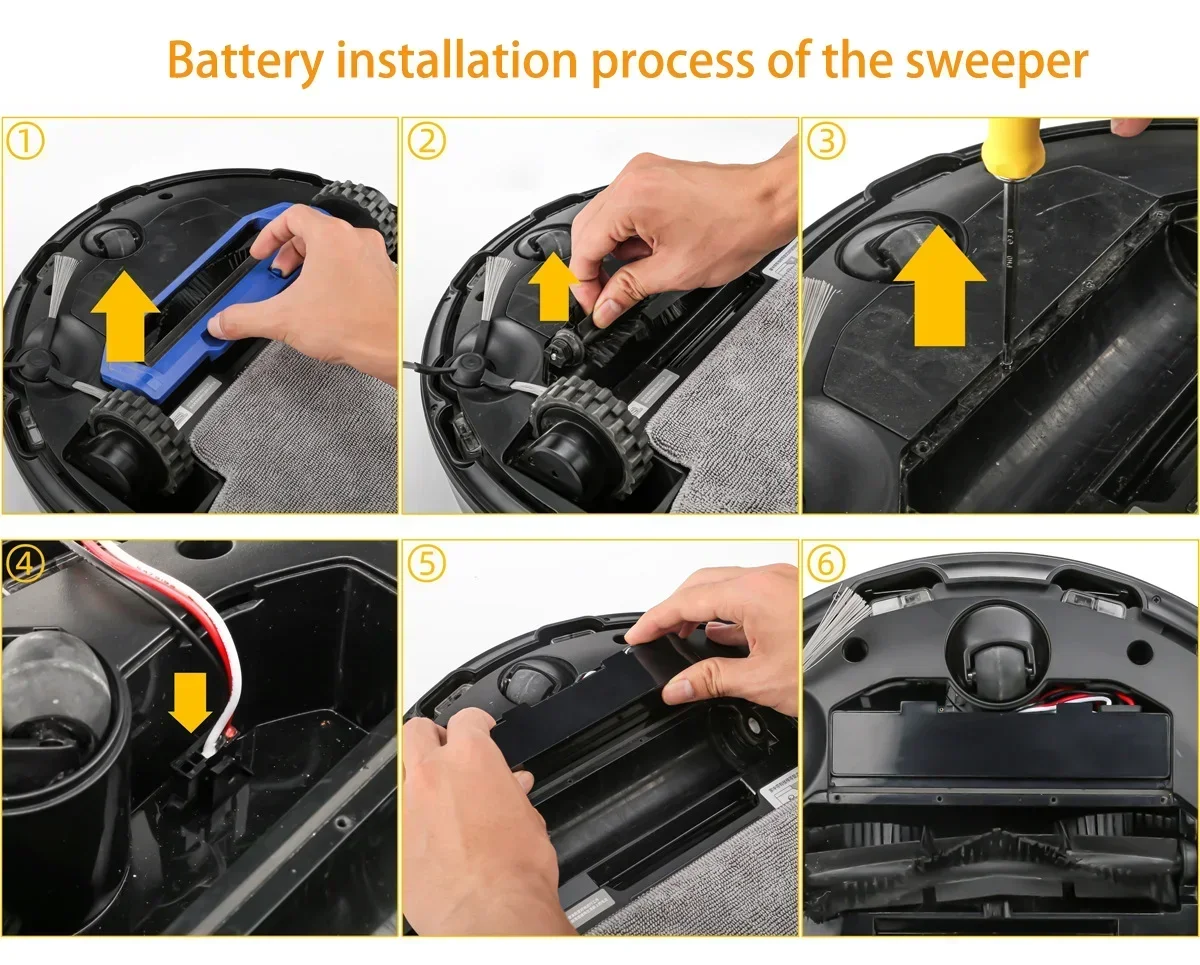 Battery installation process of the sweeper

①

②

③

④

⑤

⑥