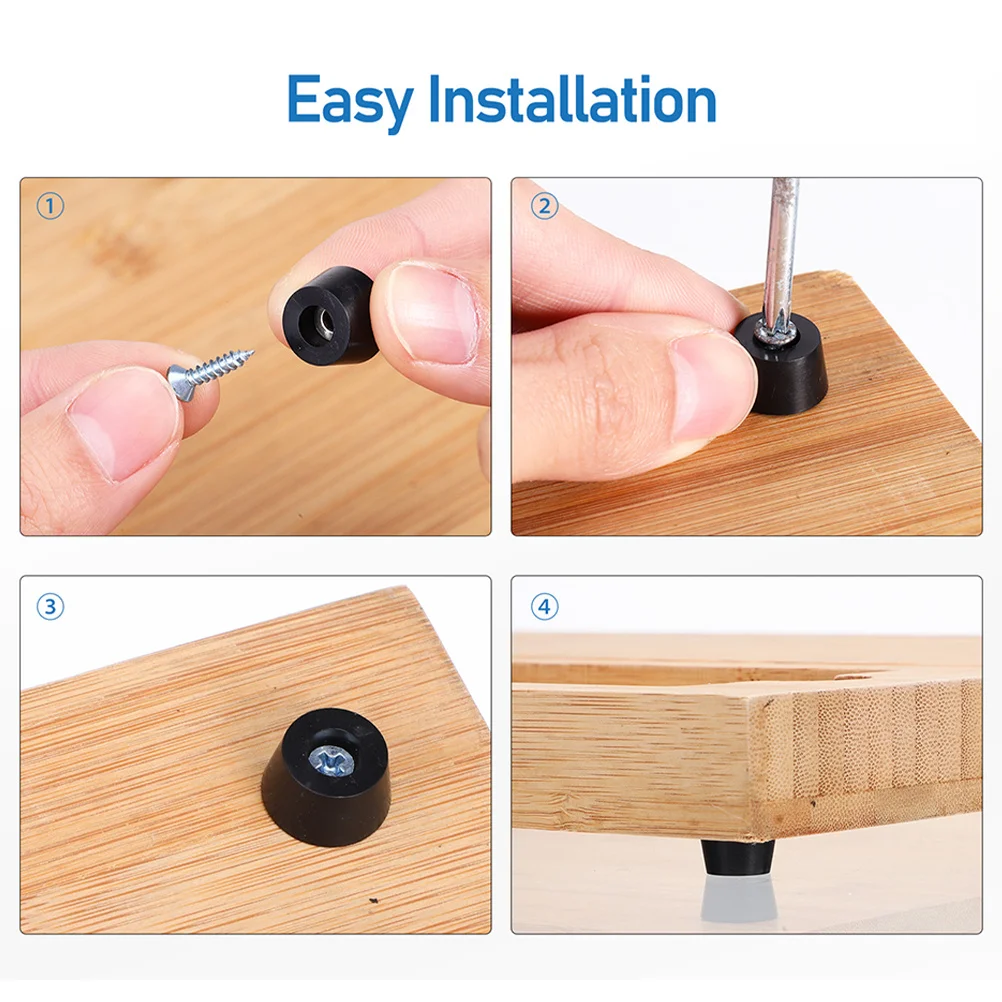 Easy Installation

①

②

③

④