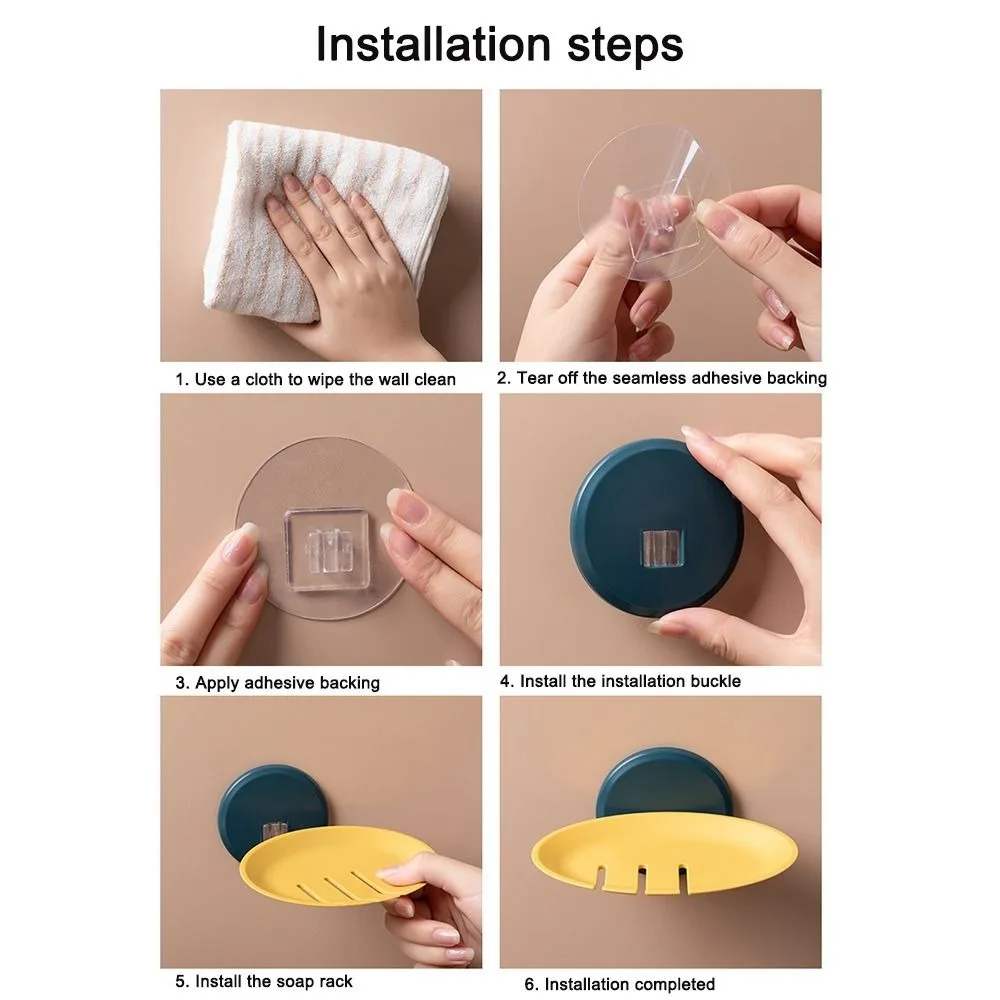 Installation steps

1. Use a cloth to wipe the wall clean

2. Tear off the seamless adhesive backing

3. Apply adhesive backing

4. Install the installation buckle

5. Install the soap rack

6. Installation completed