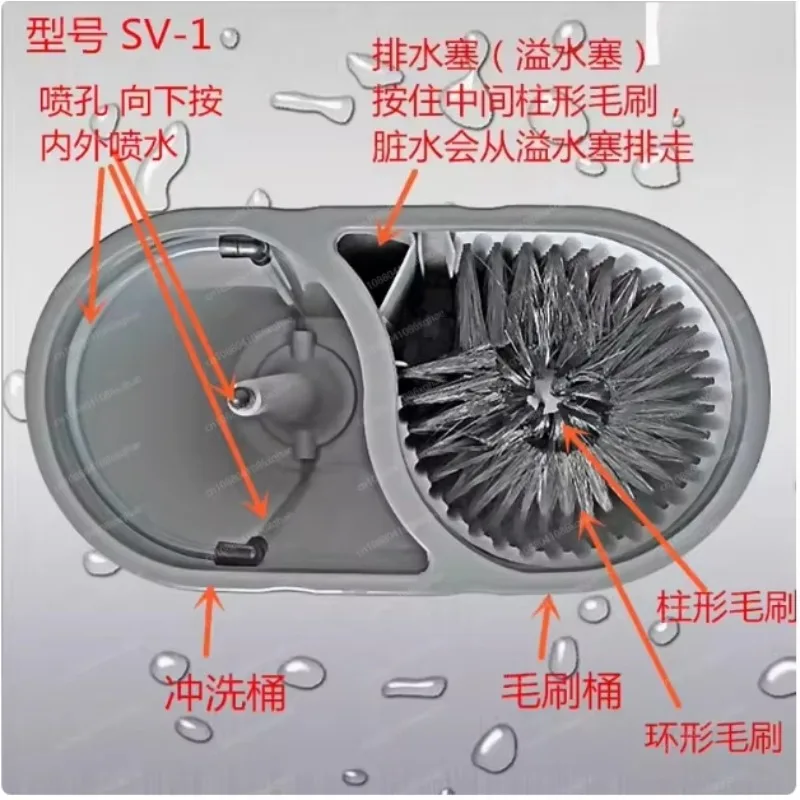 型号 SV-1

喷孔 向下按
内外喷水

排水塞（溢水塞）
按住中间柱形毛刷，
脏水会从溢水塞排走

柱形毛刷

冲洗桶

毛刷桶

环形毛刷