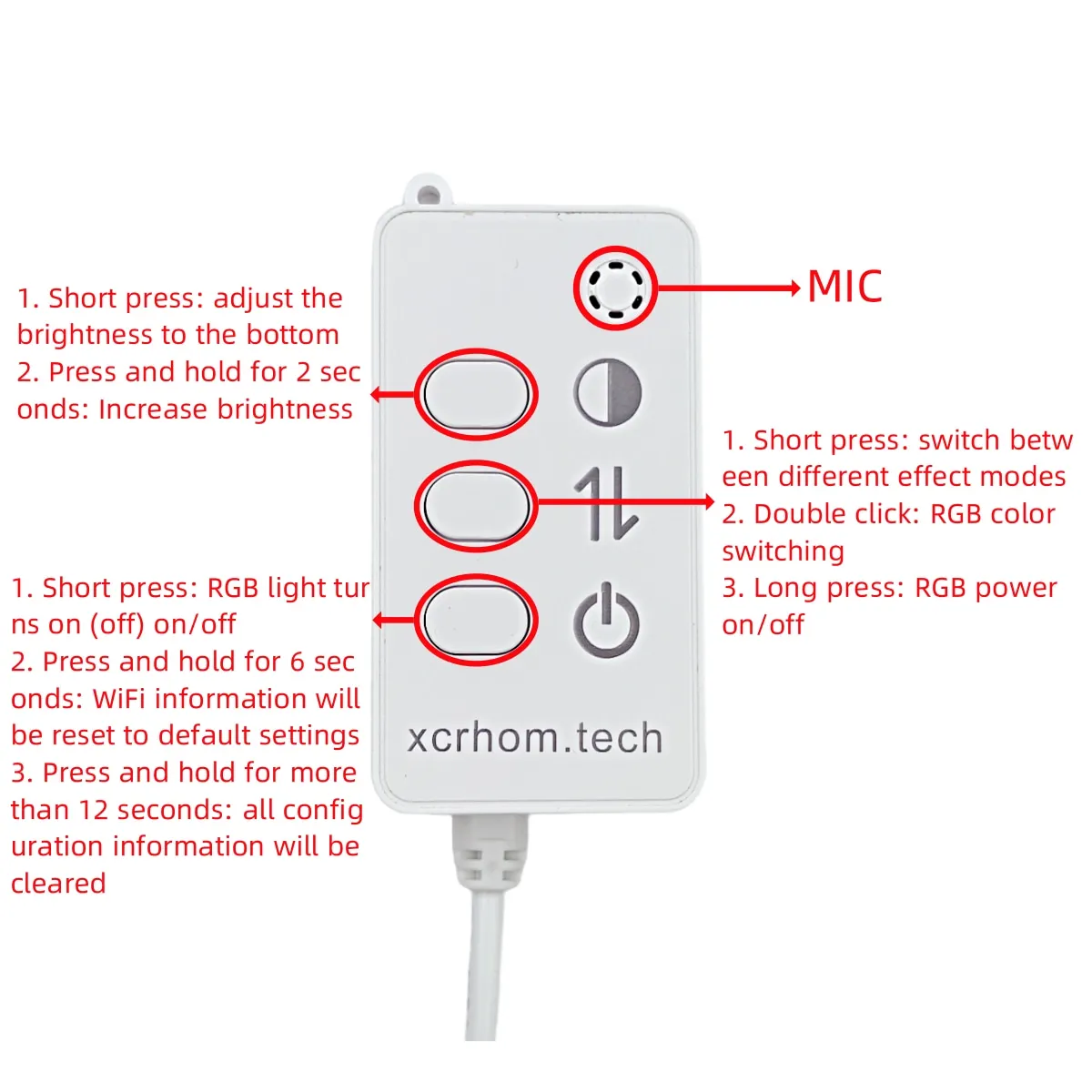 MIC

1. Short press: adjust the brightness to the bottom
2. Press and hold for 2 sec onds: Increase brightness

1. Short press: switch betw een different effect modes
2. Double click: RGB color switching
3. Long press: RGB power on/off

1. Short press: RGB light tur ns on (off) on/off
2. Press and hold for 6 sec onds: WiFi information will be reset to default settings
3. Press and hold for more than 12 seconds: all config uration information will be cleared

xcrhom.tech